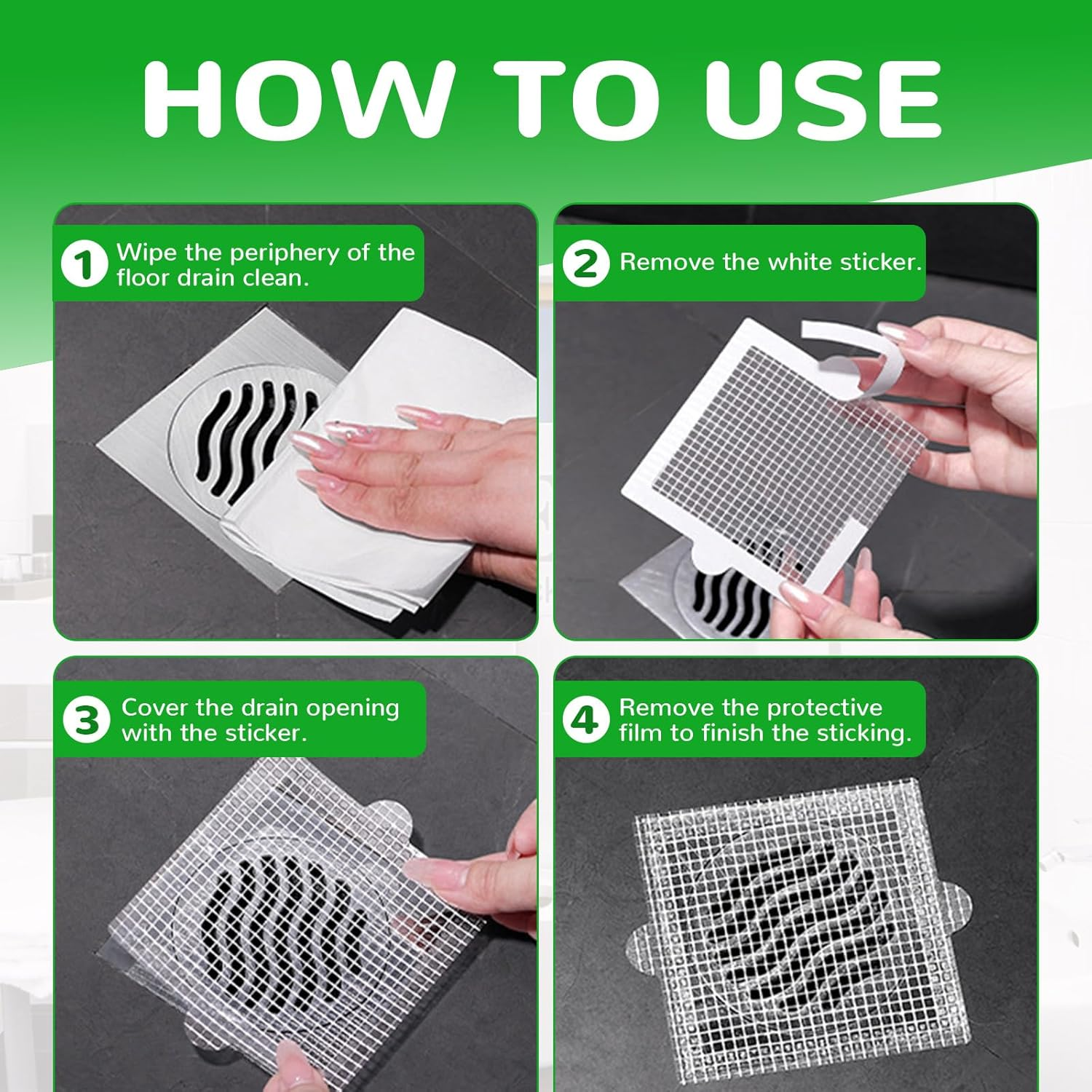 HOW TO USE

1 Wipe the periphery of the floor drain clean.

2 Remove the white sticker.

3 Cover the drain opening with the sticker.

4 Remove the protective film to finish the sticking.