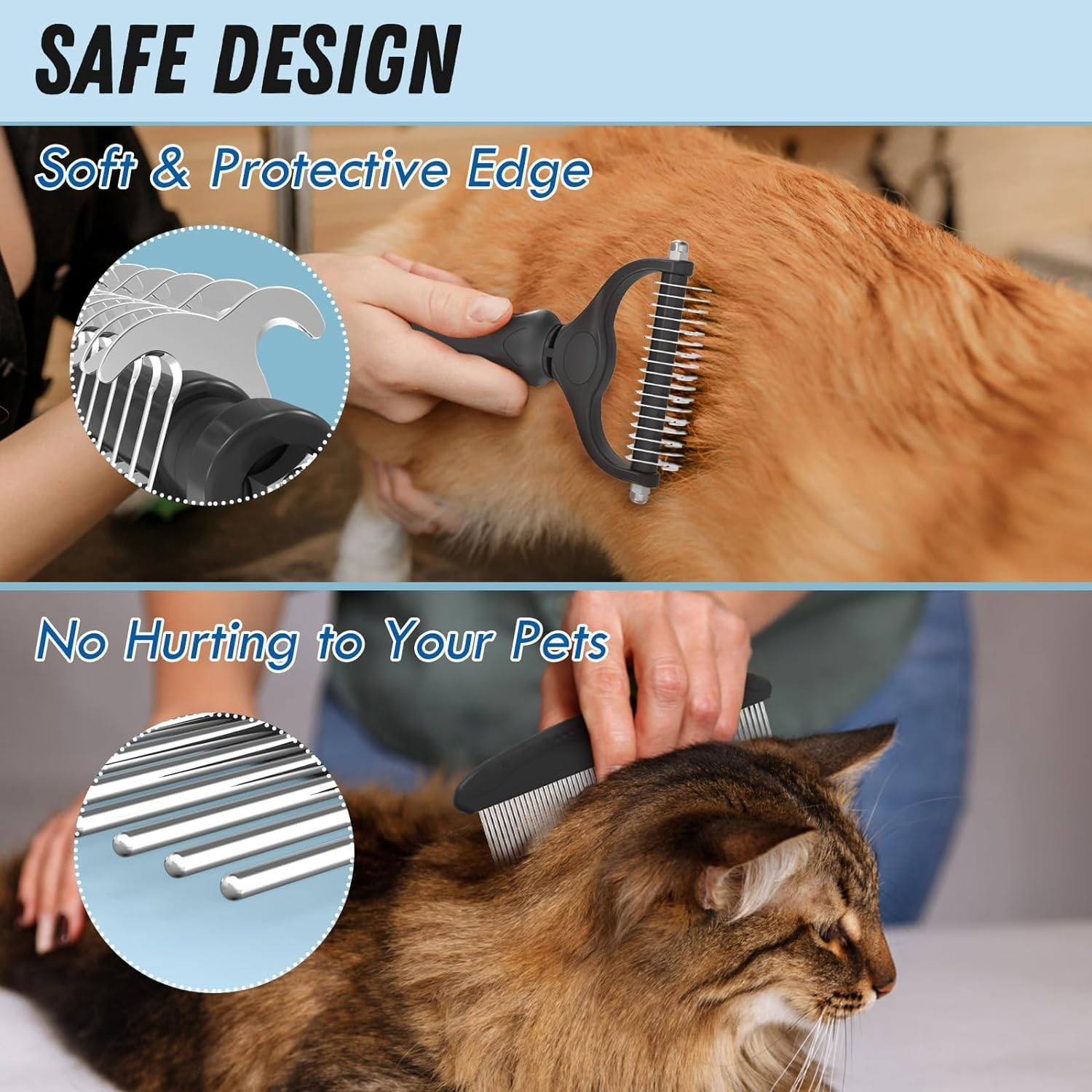 SAFE DESIGN

Soft & Protective Edge

No Hurting to Your Pets