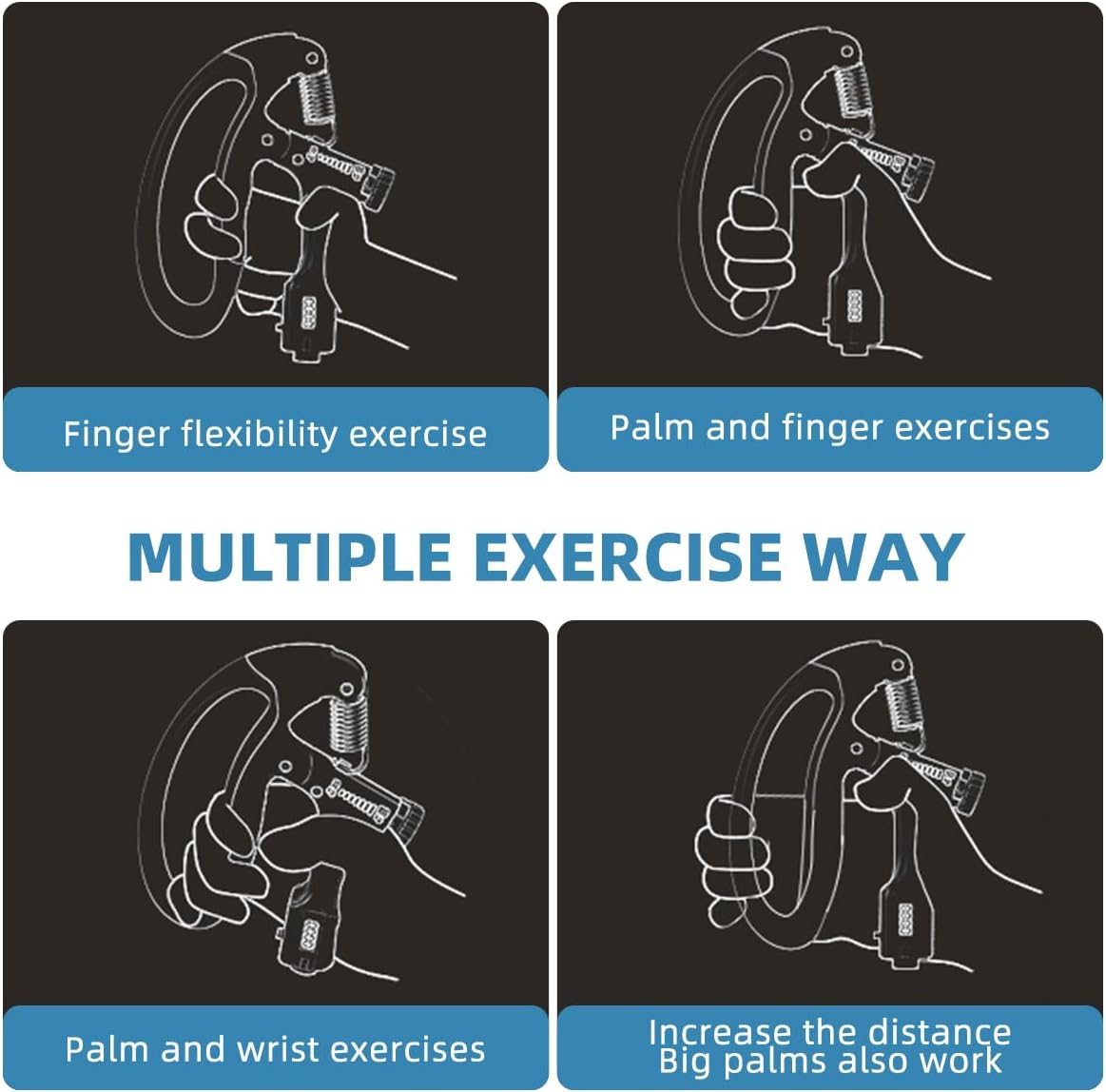 Finger flexibility exercise

Palm and finger exercises

MULTIPLE EXERCISE WAY

Palm and wrist exercises

Increase the distance
Big palms also work