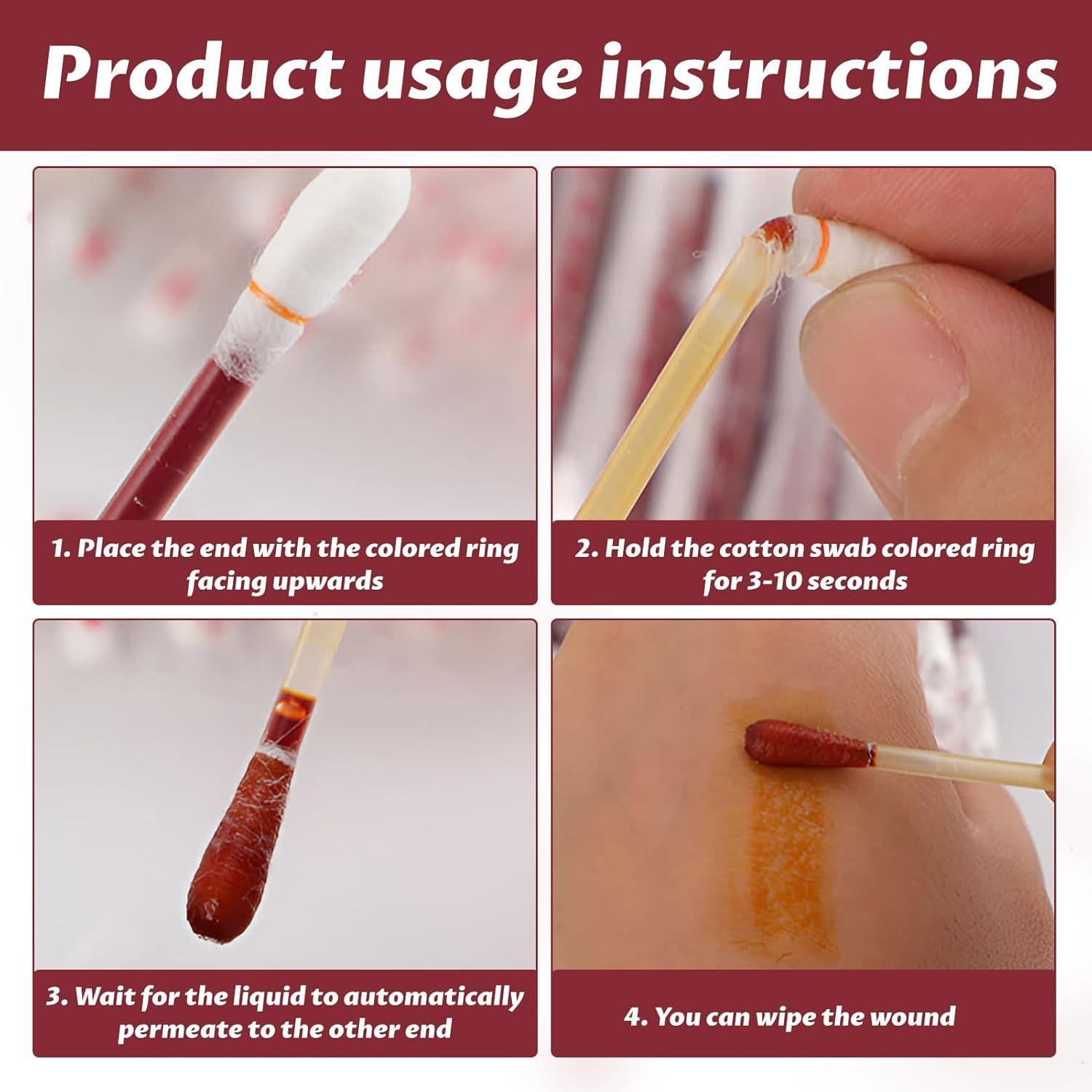 Product usage instructions

1. Place the end with the colored ring facing upwards

2. Hold the cotton swab colored ring for 3-10 seconds

3. Wait for the liquid to automatically permeate to the other end

4. You can wipe the wound