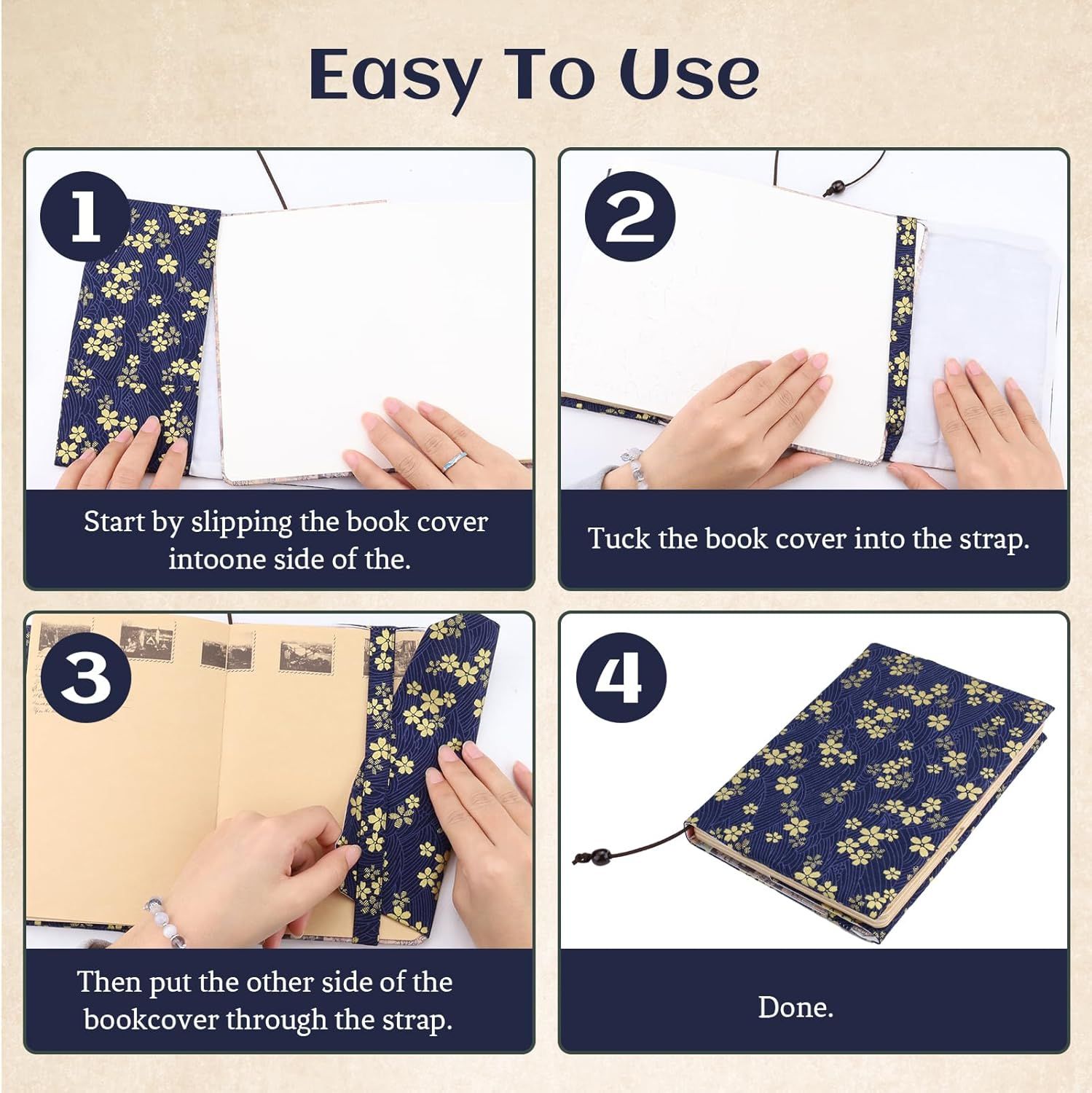 Easy To Use

1

Start by slipping the book cover intoone side of the.

2

Tuck the book cover into the strap.

3

Then put the other side of the bookcover through the strap.

4

Done.