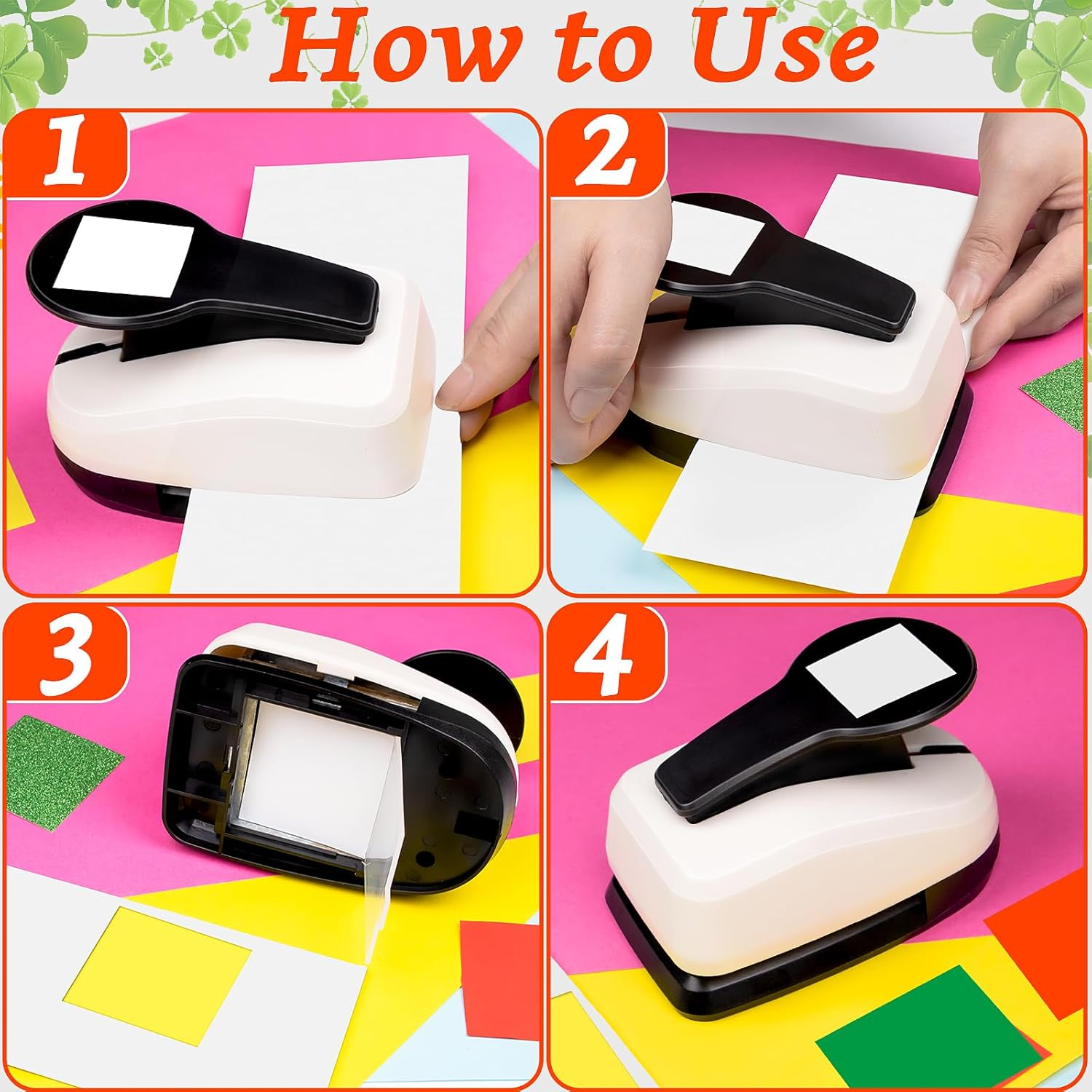 How to Use

1

2

3

4