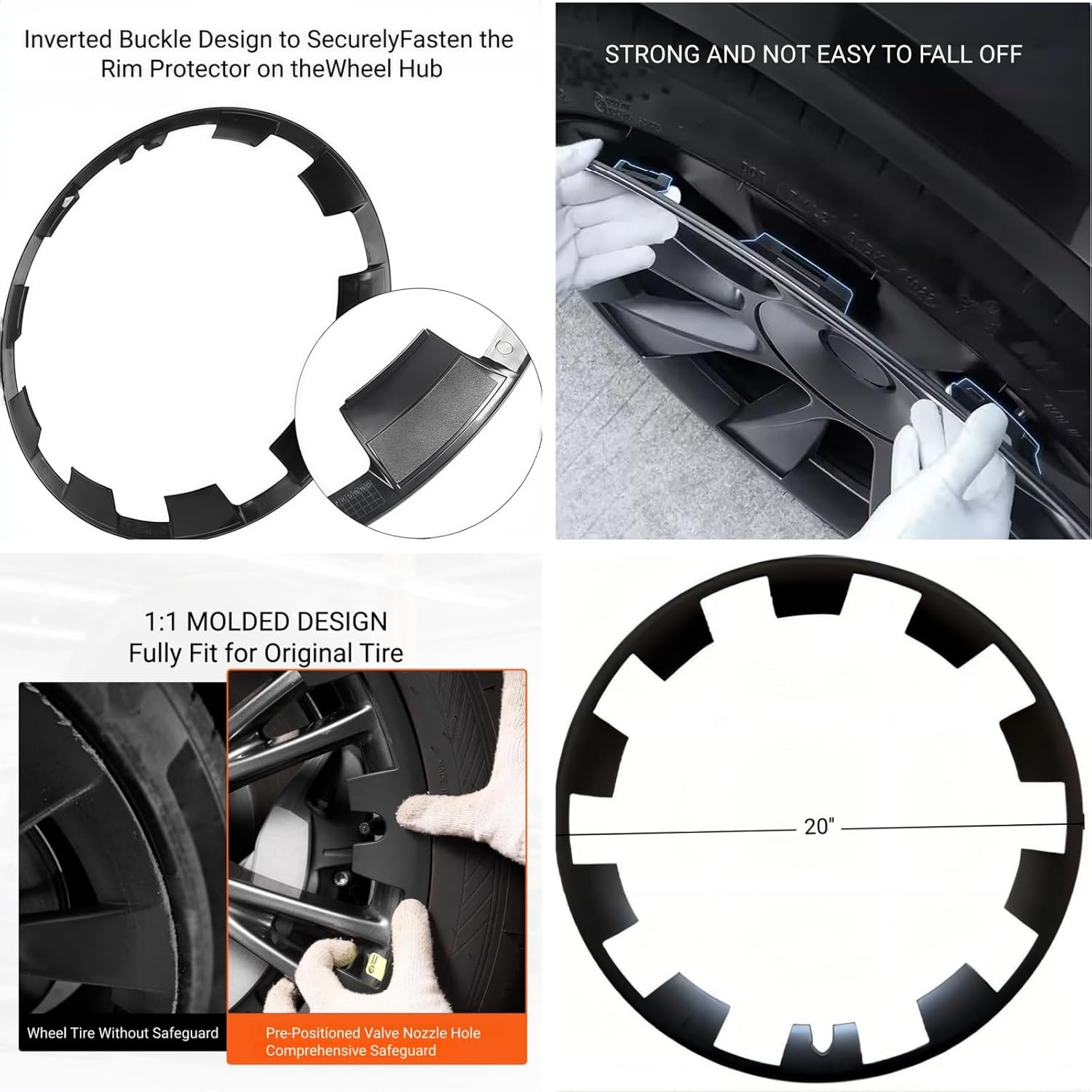 Inverted Buckle Design to SecurelyFasten the Rim Protector on theWheel Hub

STRONG AND NOT EASY TO FALL OFF

1:1 MOLDED DESIGN
Fully Fit for Original Tire

Wheel Tire Without Safeguard

Pre-Positioned Valve Nozzle Hole
Comprehensive Safeguard

20"