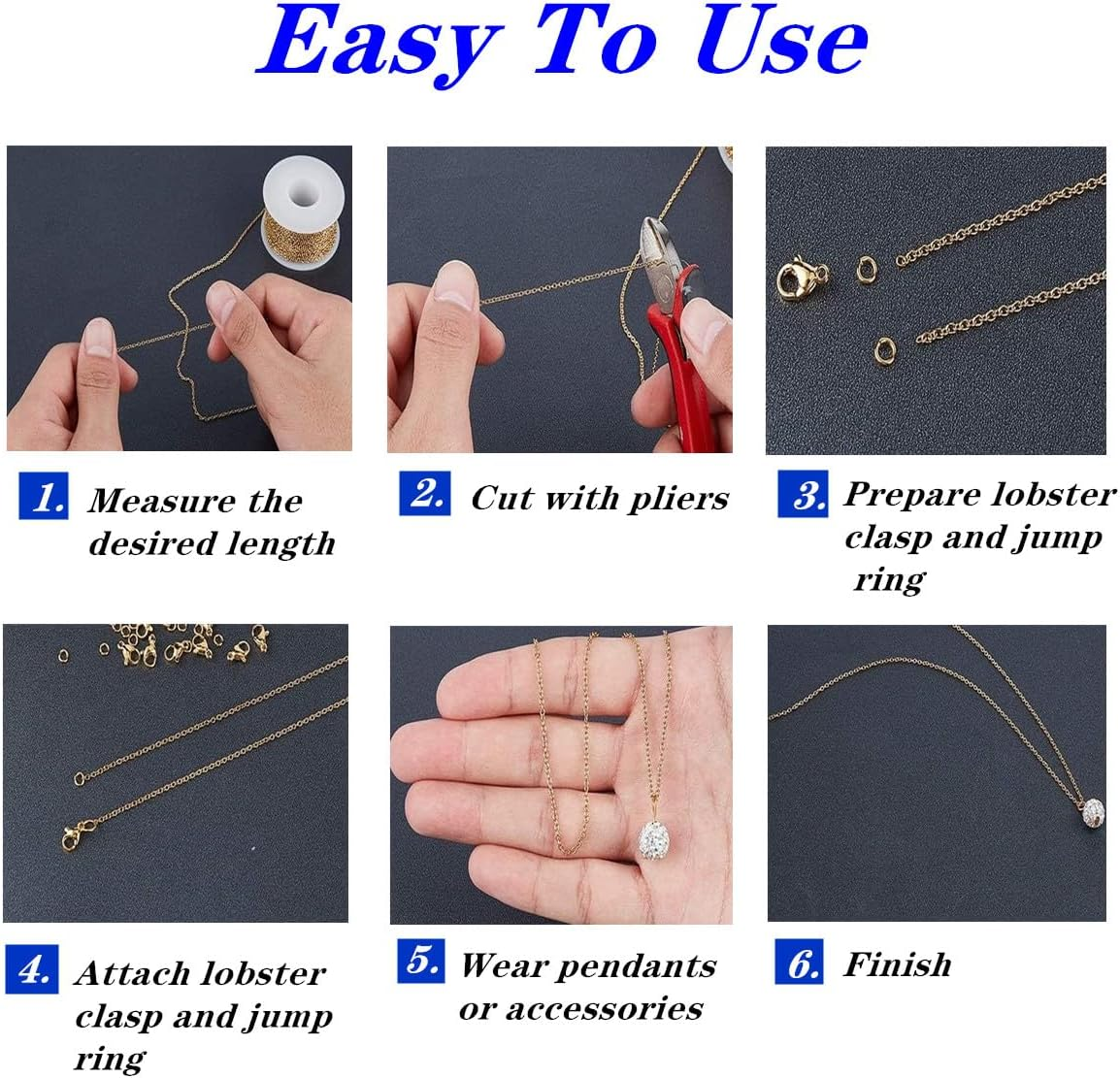 Easy To Use

1. Measure the desired length

2. Cut with pliers

3. Prepare lobster clasp and jump ring

4. Attach lobster clasp and jump ring

5. Wear pendants or accessories

6. Finish