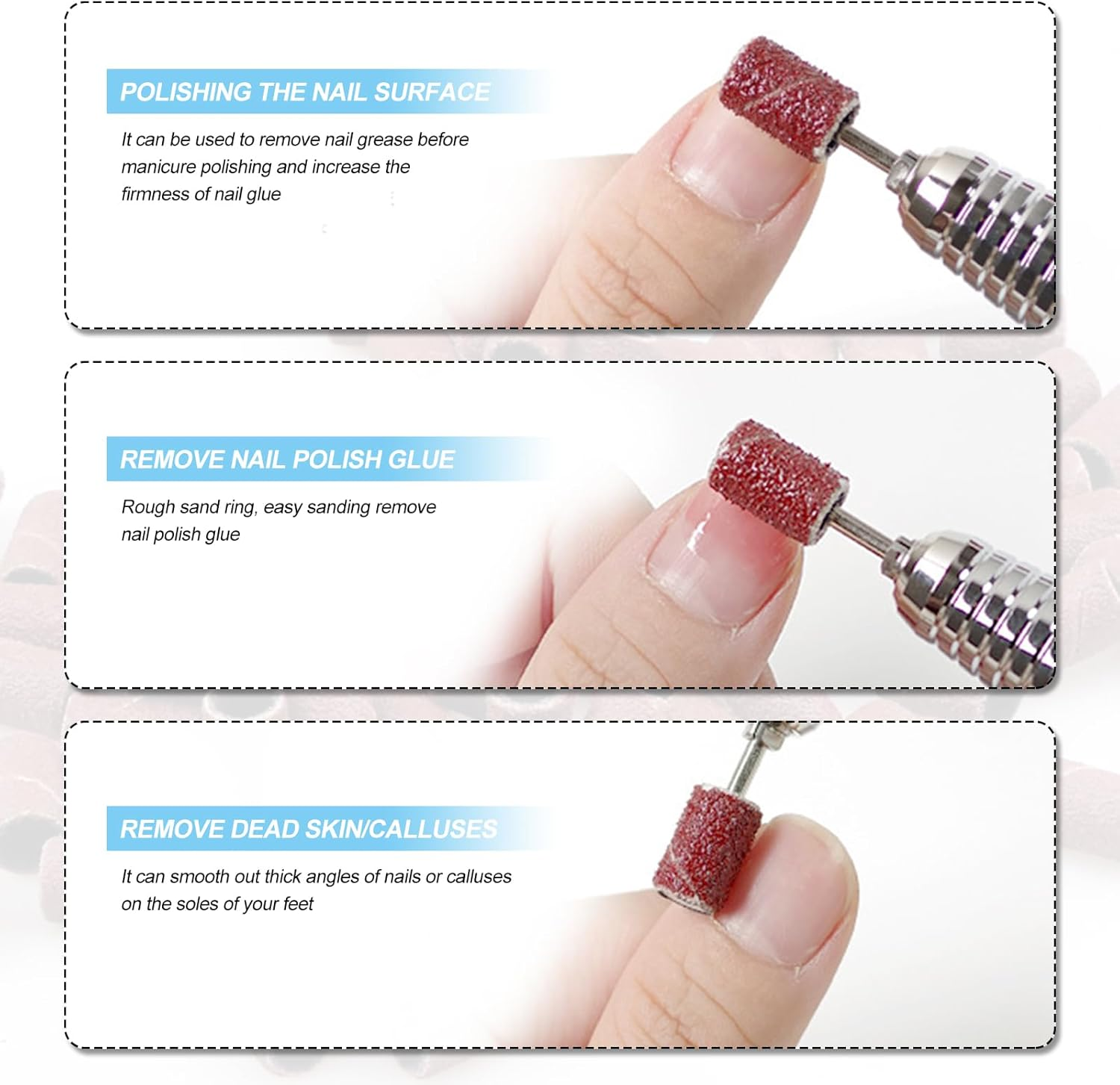 POLISHING THE NAIL SURFACE

It can be used to remove nail grease before manicure polishing and increase the firmness of nail glue

REMOVE NAIL POLISH GLUE

Rough sand ring, easy sanding remove nail polish glue

REMOVE DEAD SKIN/CALLUSES

It can smooth out thick angles of nails or calluses on the soles of your feet