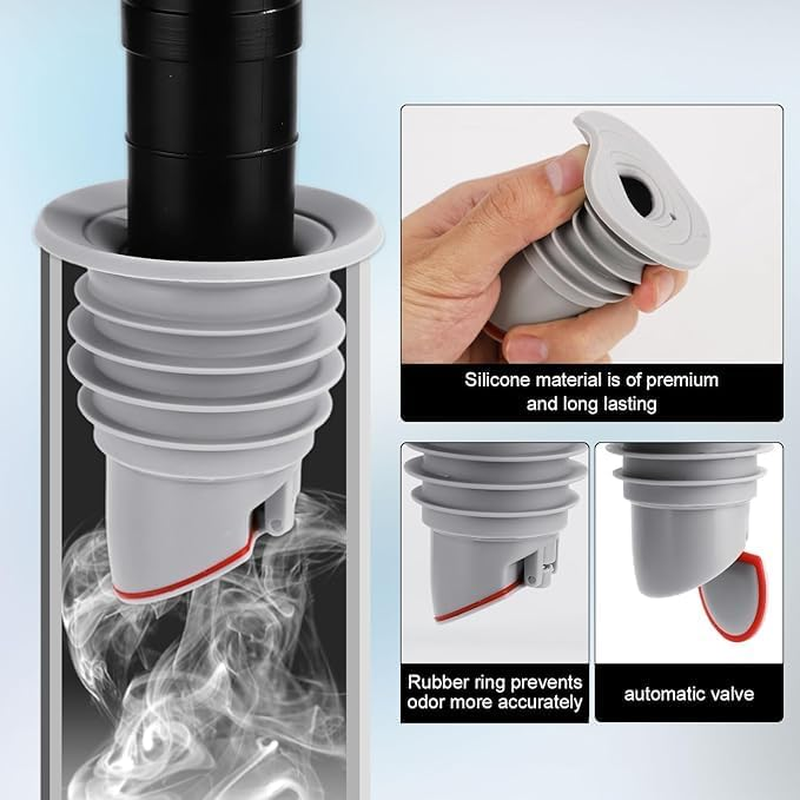 Silicone material is of premium and long lasting

Rubber ring prevents odor more accurately

automatic valve