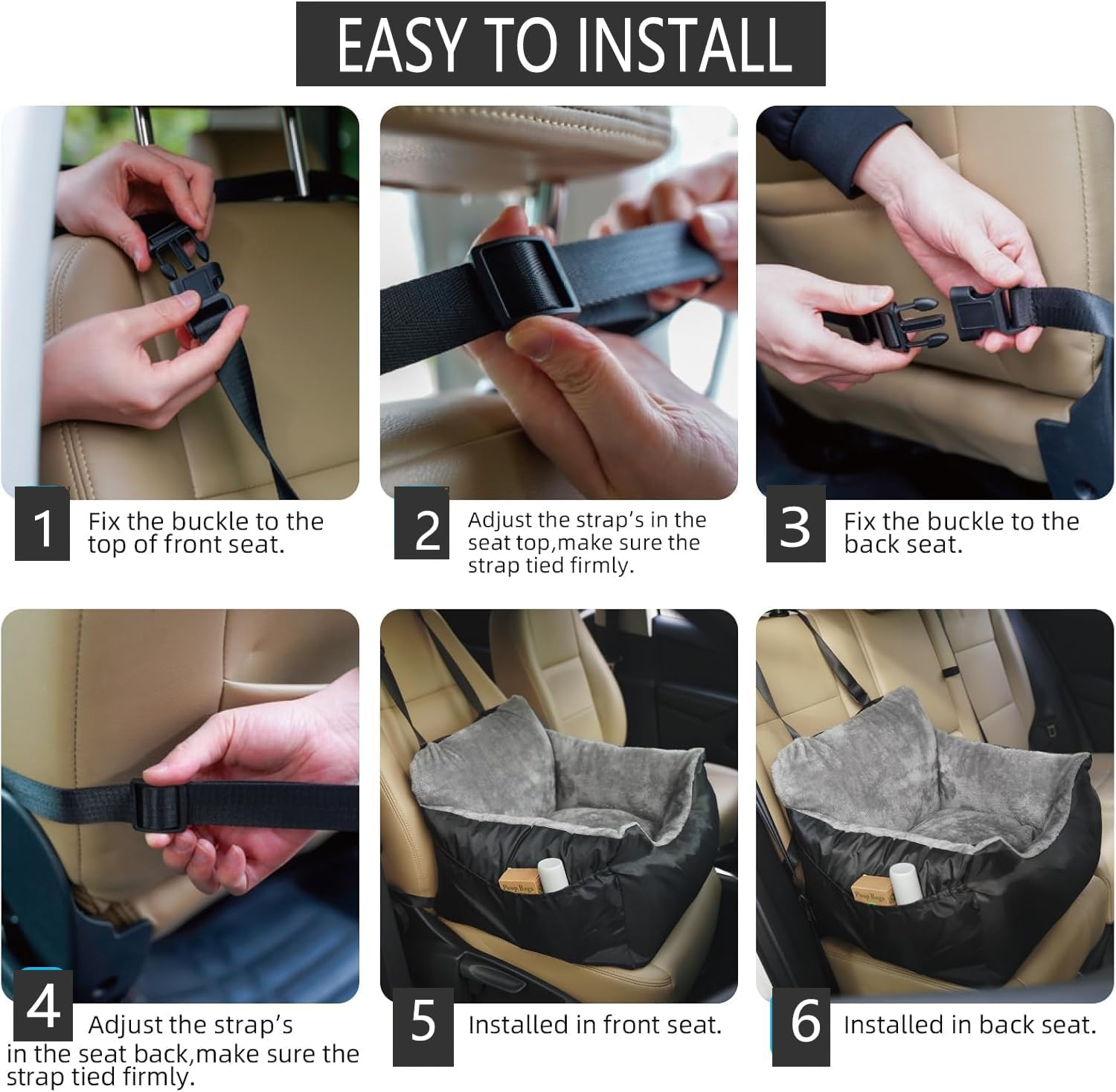 EASY TO INSTALL

1 Fix the buckle to the top of front seat.

2 Adjust the strap's in the seat top,make sure the strap tied firmly.

3 Fix the buckle to the back seat.

4 Adjust the strap's in the seat back,make sure the strap tied firmly.

Poop Bags

5 Installed in front seat.

Poop Bags

6 Installed in back seat.