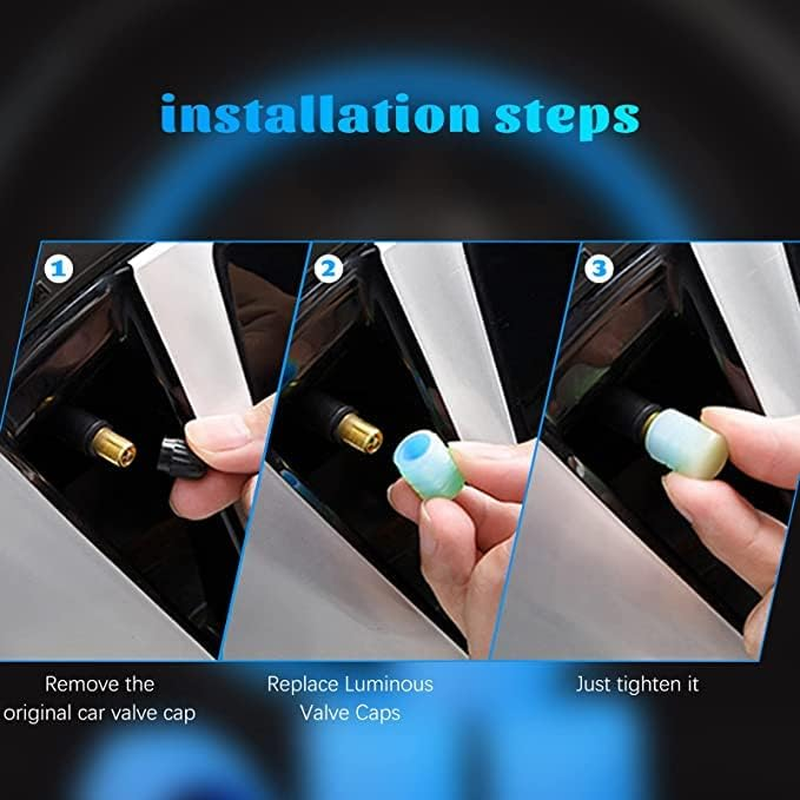 installation steps

1

2

3

Remove the original car valve cap

Replace Luminous Valve Caps

Just tighten it