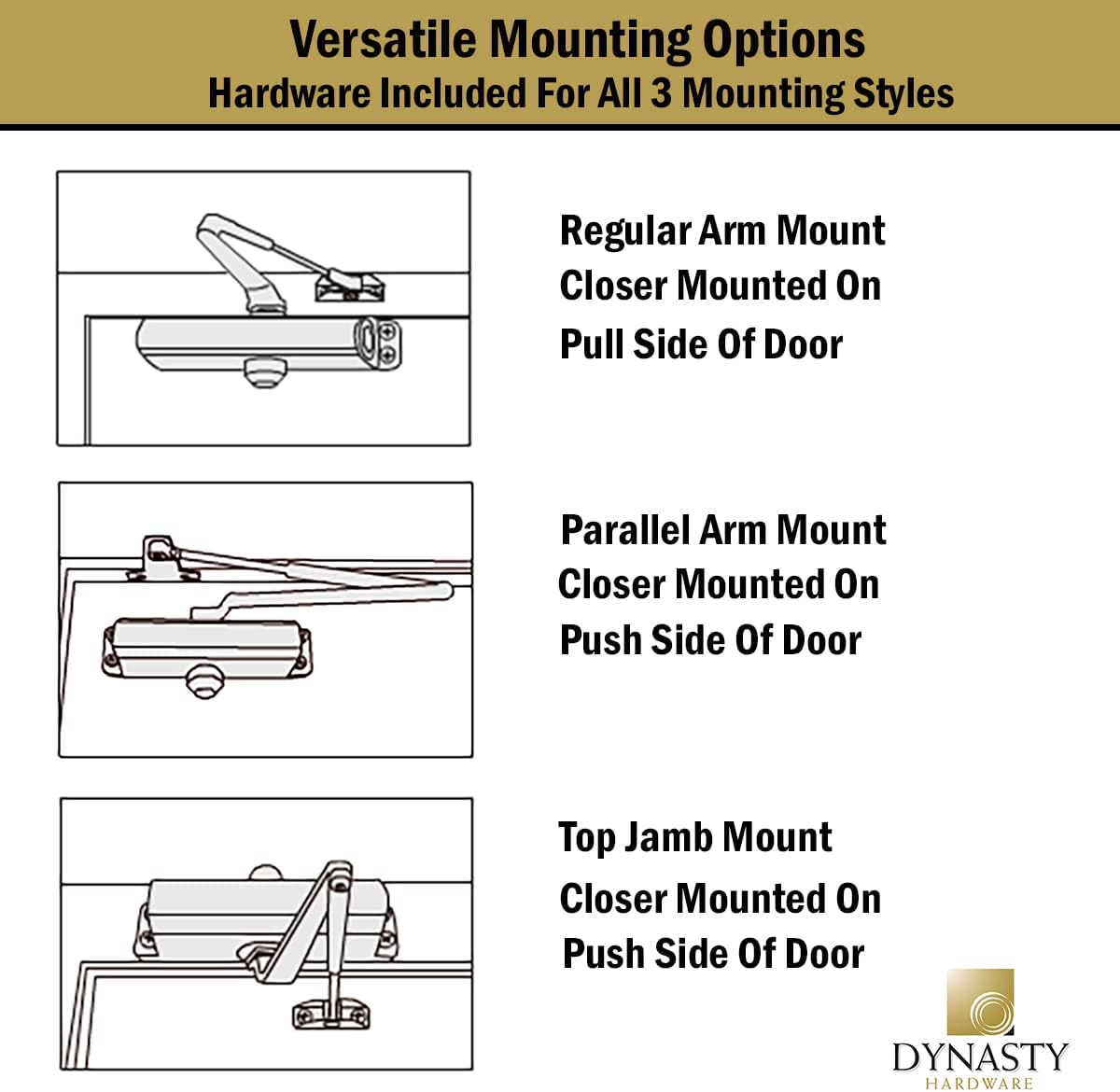 Versatile Mounting Options
Hardware Included For All 3 Mounting Styles

Regular Arm Mount
Closer Mounted On
Pull Side Of Door

Parallel Arm Mount
Closer Mounted On
Push Side Of Door

Top Jamb Mount
Closer Mounted On
Push Side Of Door

DYNASTY
HARDWARE