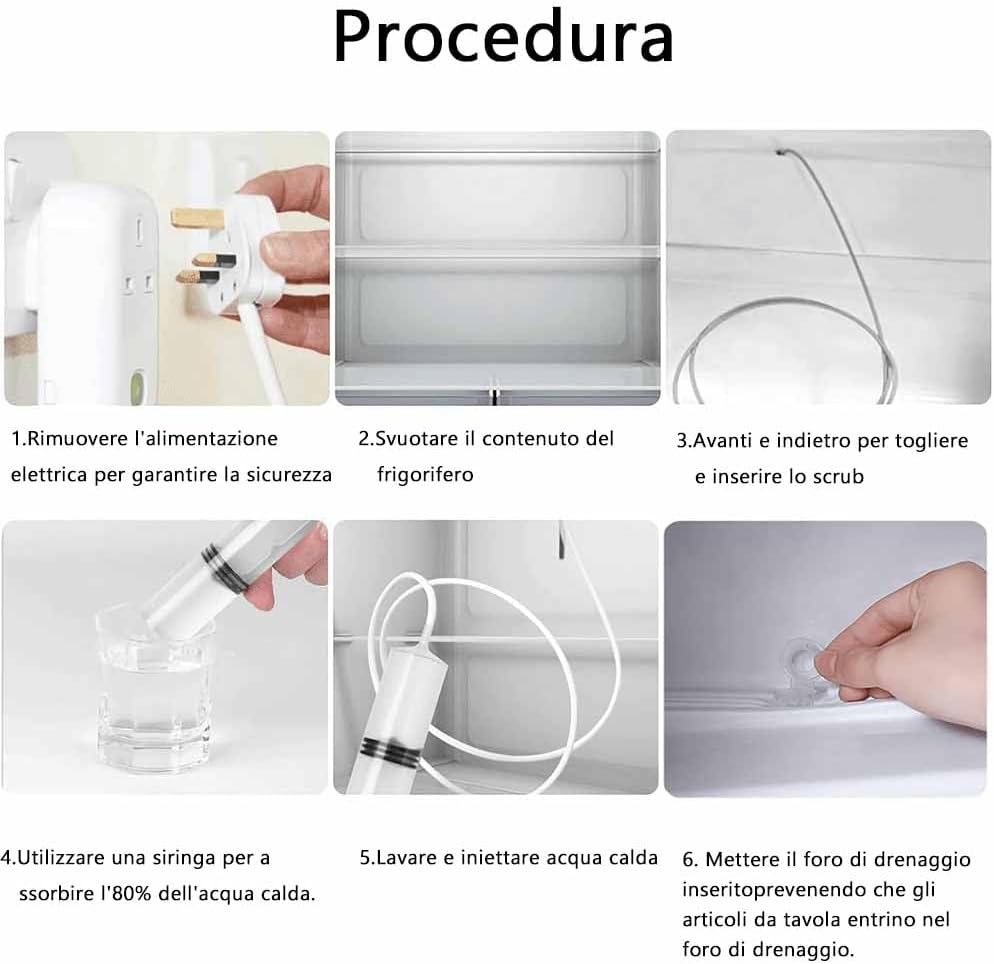 Procedura

1.Rimuovere l'alimentazione elettrica per garantire la sicurezza

2.Svuotare il contenuto del frigorifero

3.Avanti e indietro per togliere e inserire lo scrub

4.Utilizzare una siringa per a ssorbire l'80% dell'acqua calda.

5.Lavare e iniettare acqua calda

6. Mettere il foro di drenaggio inseritoprevenendo che gli articoli da tavola entrino nel foro di drenaggio.