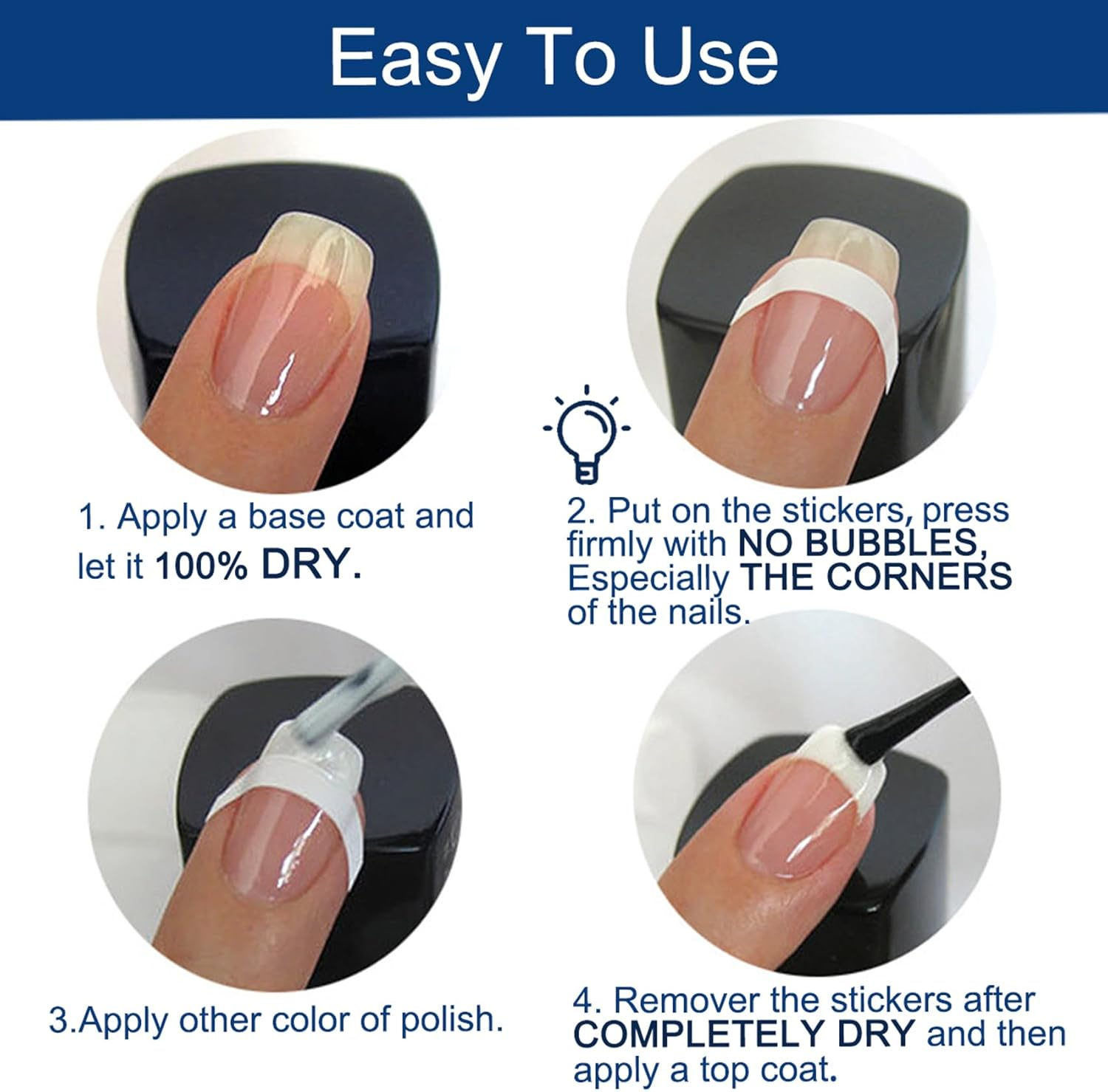 Easy To Use

1. Apply a base coat and let it 100% DRY.

2. Put on the stickers, press firmly with NO BUBBLES, Especially THE CORNERS of the nails.

3.Apply other color of polish.

4. Remover the stickers after COMPLETELY DRY and then apply a top coat.