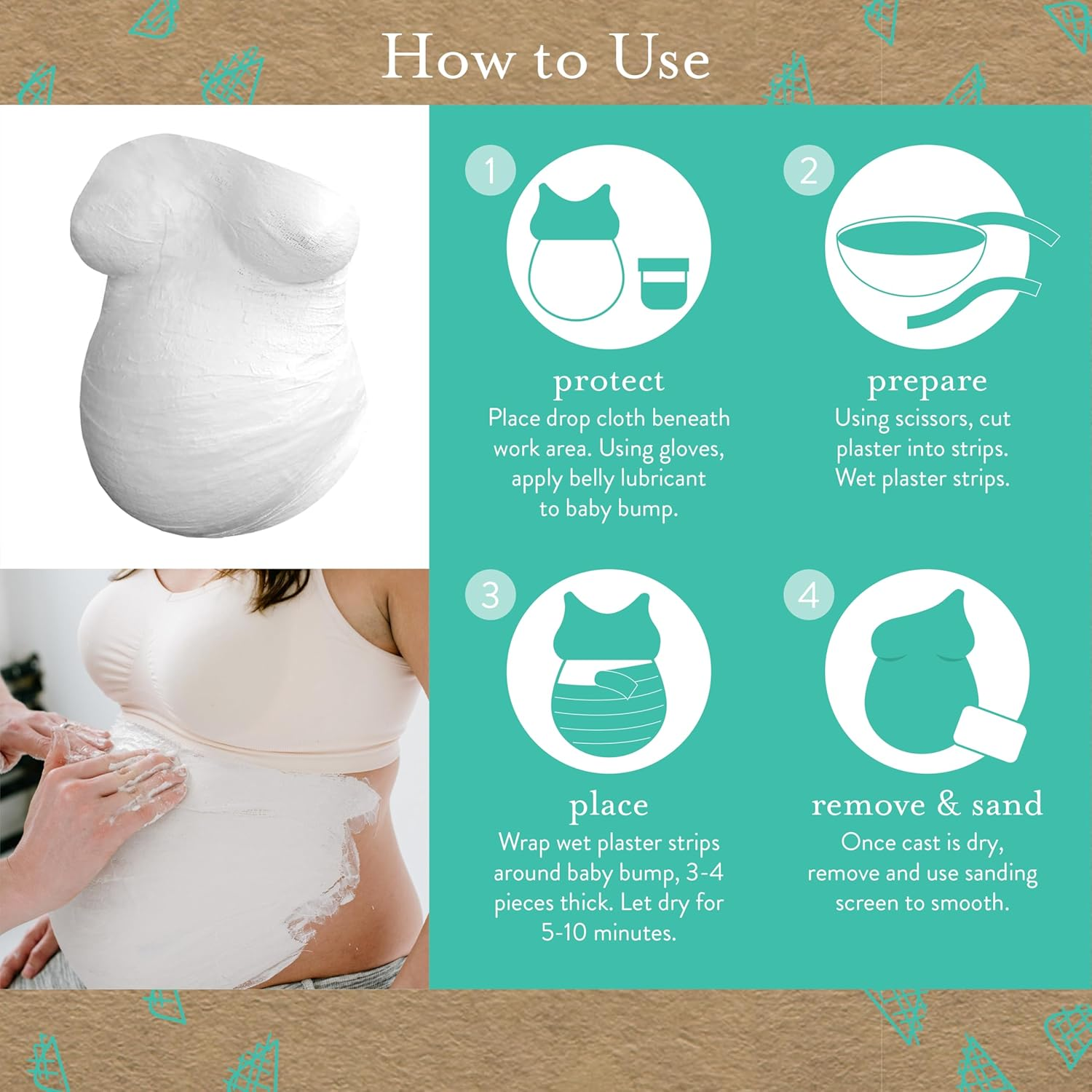 How to Use

1

protect

Place drop cloth beneath work area. Using gloves, apply belly lubricant to baby bump.

2

prepare

Using scissors, cut plaster into strips. Wet plaster strips.

3

place

Wrap wet plaster strips around baby bump, 3-4 pieces thick. Let dry for 5-10 minutes.

4

remove & sand

Once cast is dry, remove and use sanding screen to smooth.