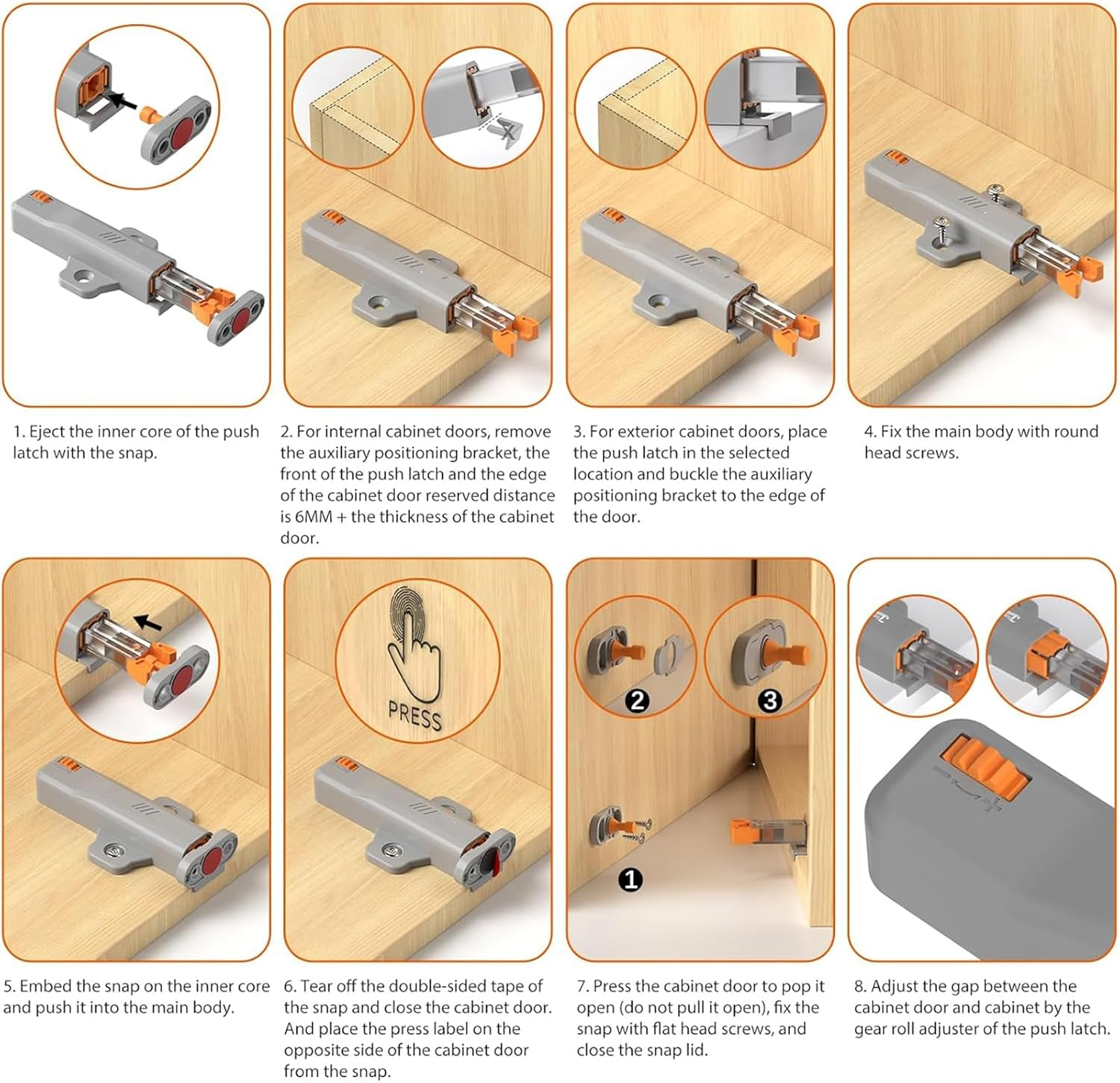 1. Eject the inner core of the push latch with the snap.

2. For internal cabinet doors, remove the auxiliary positioning bracket, the front of the push latch and the edge of the cabinet door reserved distance is 6MM + the thickness of the cabinet door.

3. For exterior cabinet doors, place the push latch in the selected location and buckle the auxiliary positioning bracket to the edge of the door.

4. Fix the main body with round head screws.

PRESS

2

3

1

5. Embed the snap on the inner core and push it into the main body.

6. Tear off the double-sided tape of the snap and close the cabinet door. And place the press label on the opposite side of the cabinet door from the snap.

7. Press the cabinet door to pop it open (do not pull it open), fix the snap with flat head screws, and close the snap lid.

8. Adjust the gap between the cabinet door and cabinet by the gear roll adjuster of the push latch.