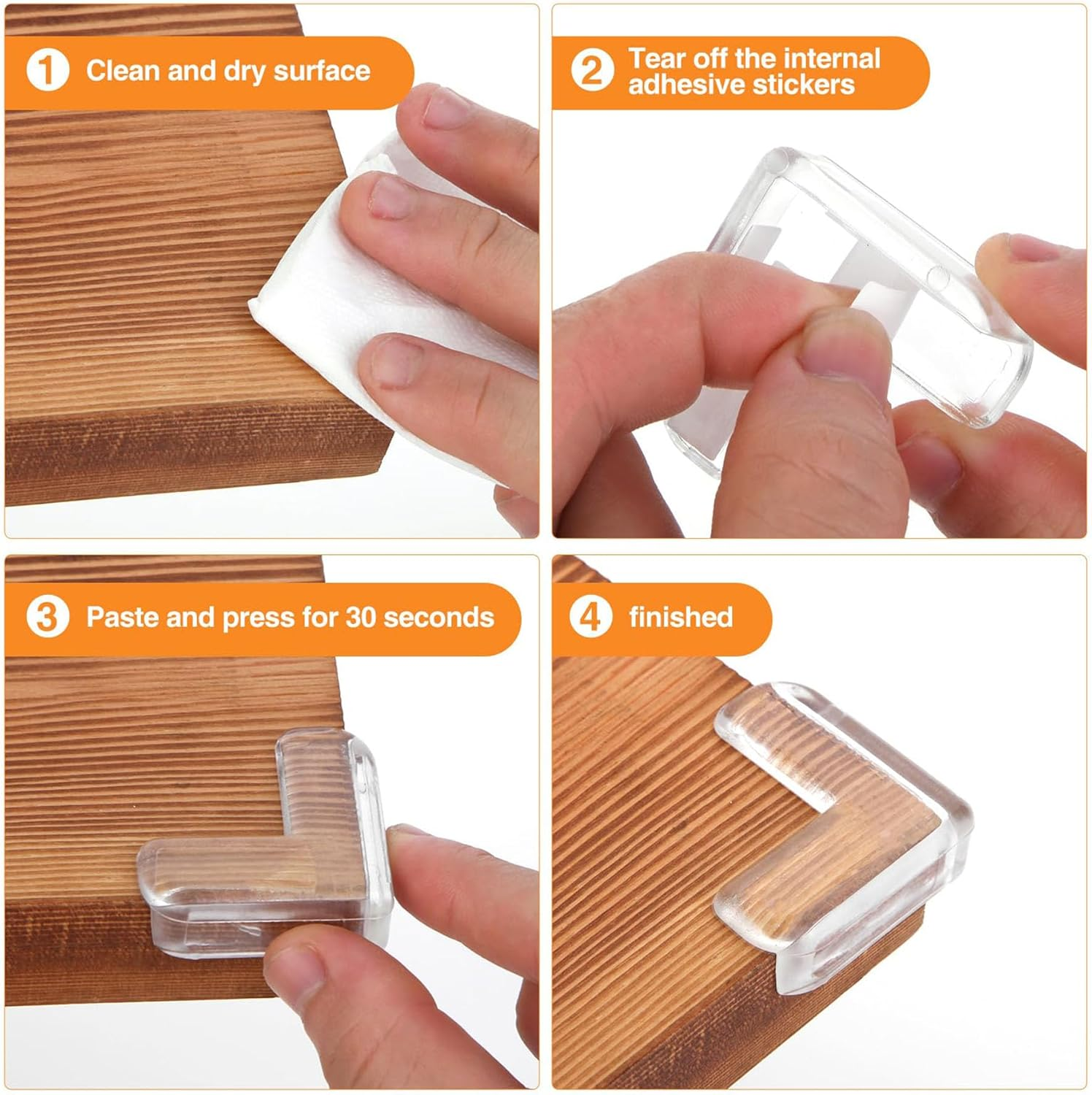 1 Clean and dry surface

2 Tear off the internal adhesive stickers

3 Paste and press for 30 seconds

4 finished