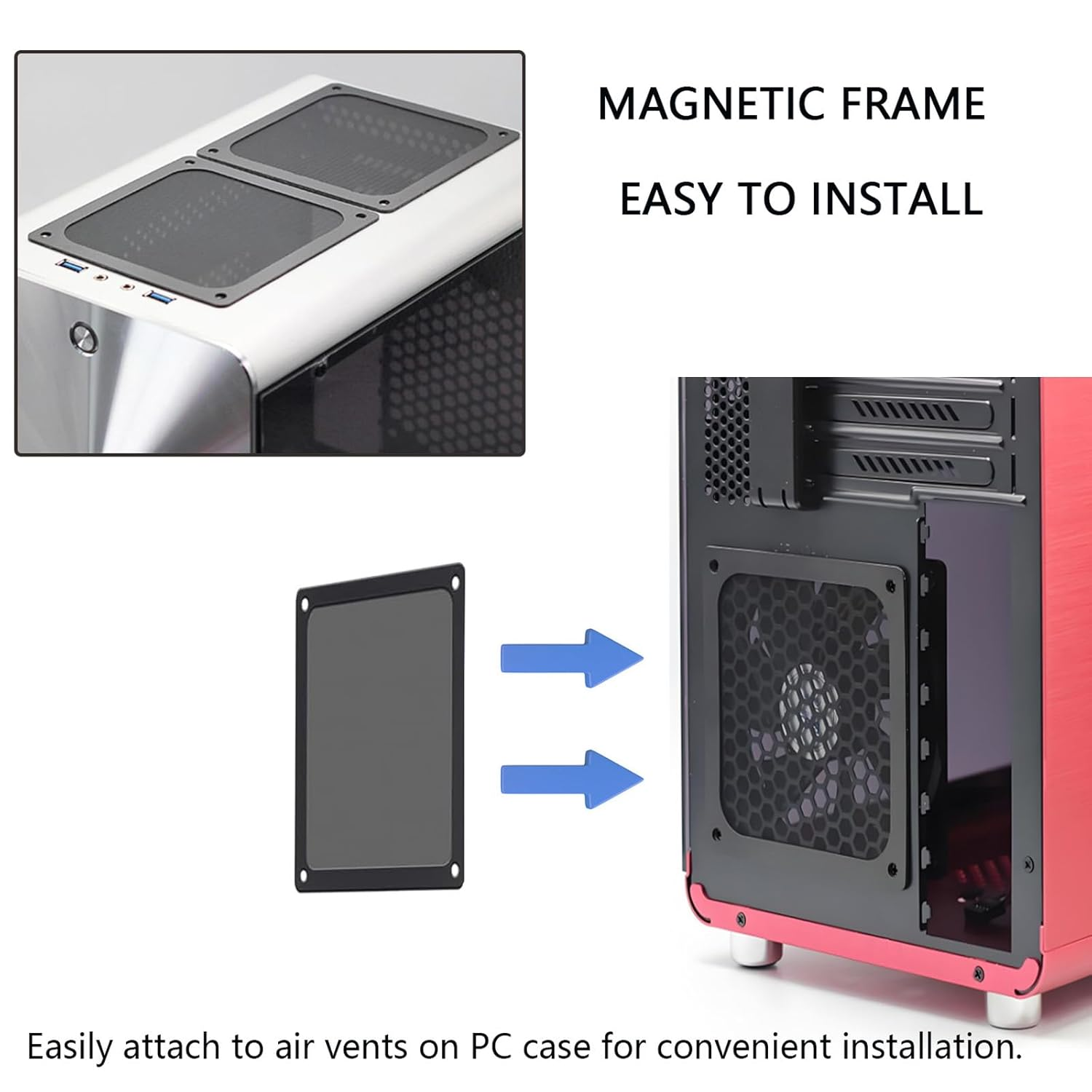 MAGNETIC FRAME

EASY TO INSTALL

Easily attach to air vents on PC case for convenient installation.