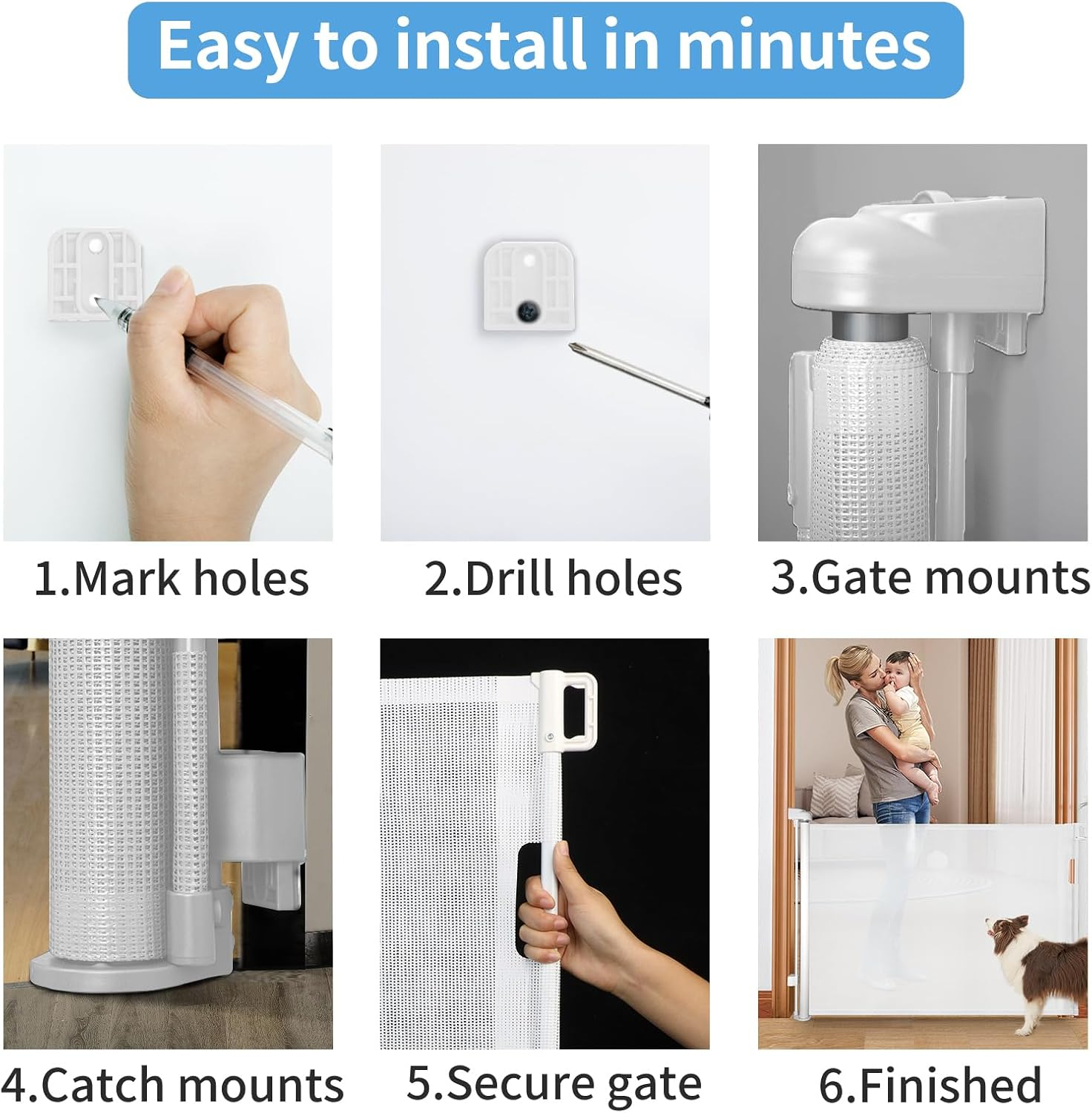 Easy to install in minutes

1.Mark holes

2.Drill holes

3.Gate mounts

4.Catch mounts

5.Secure gate

6.Finished