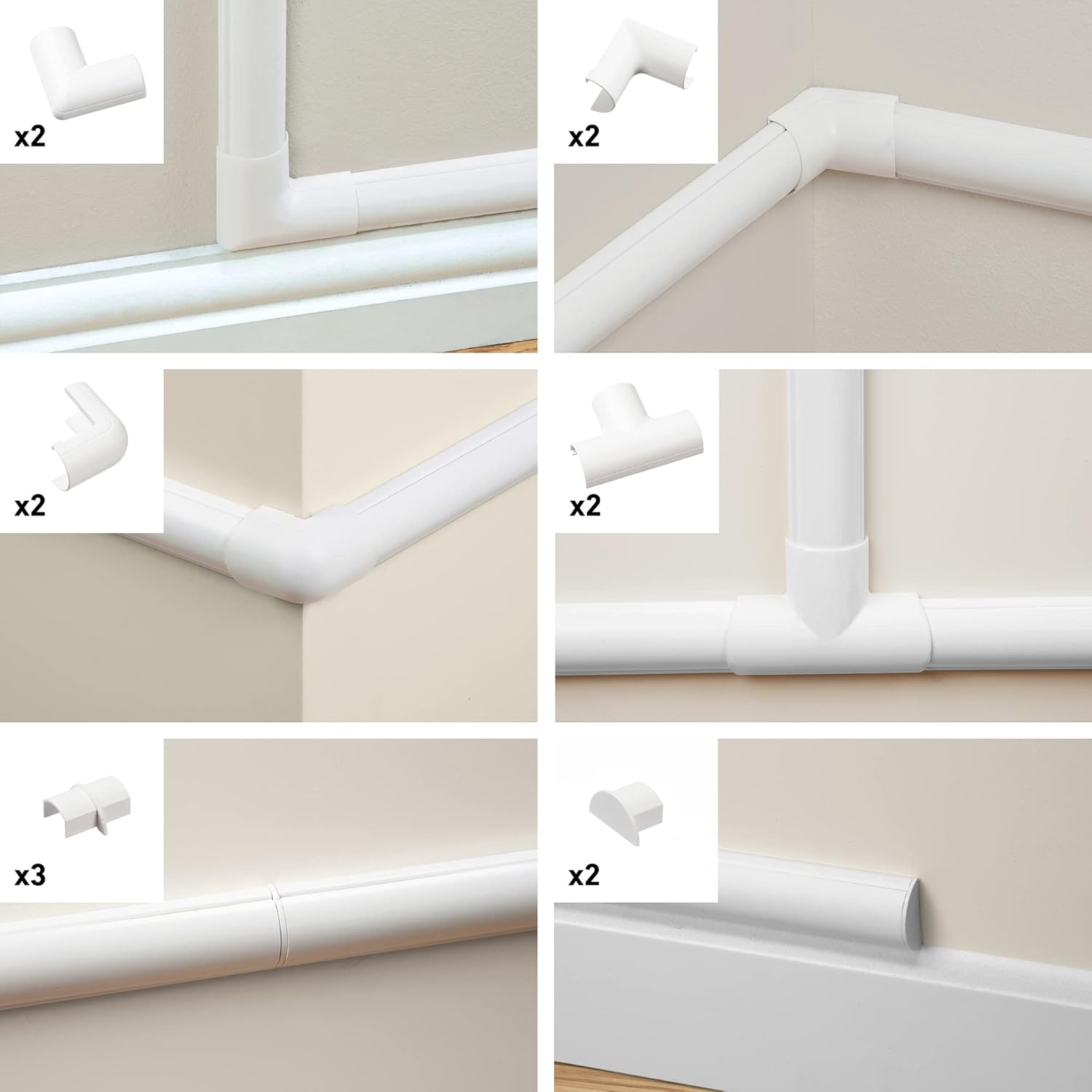 x2

x2

x2

x2

x3

x2