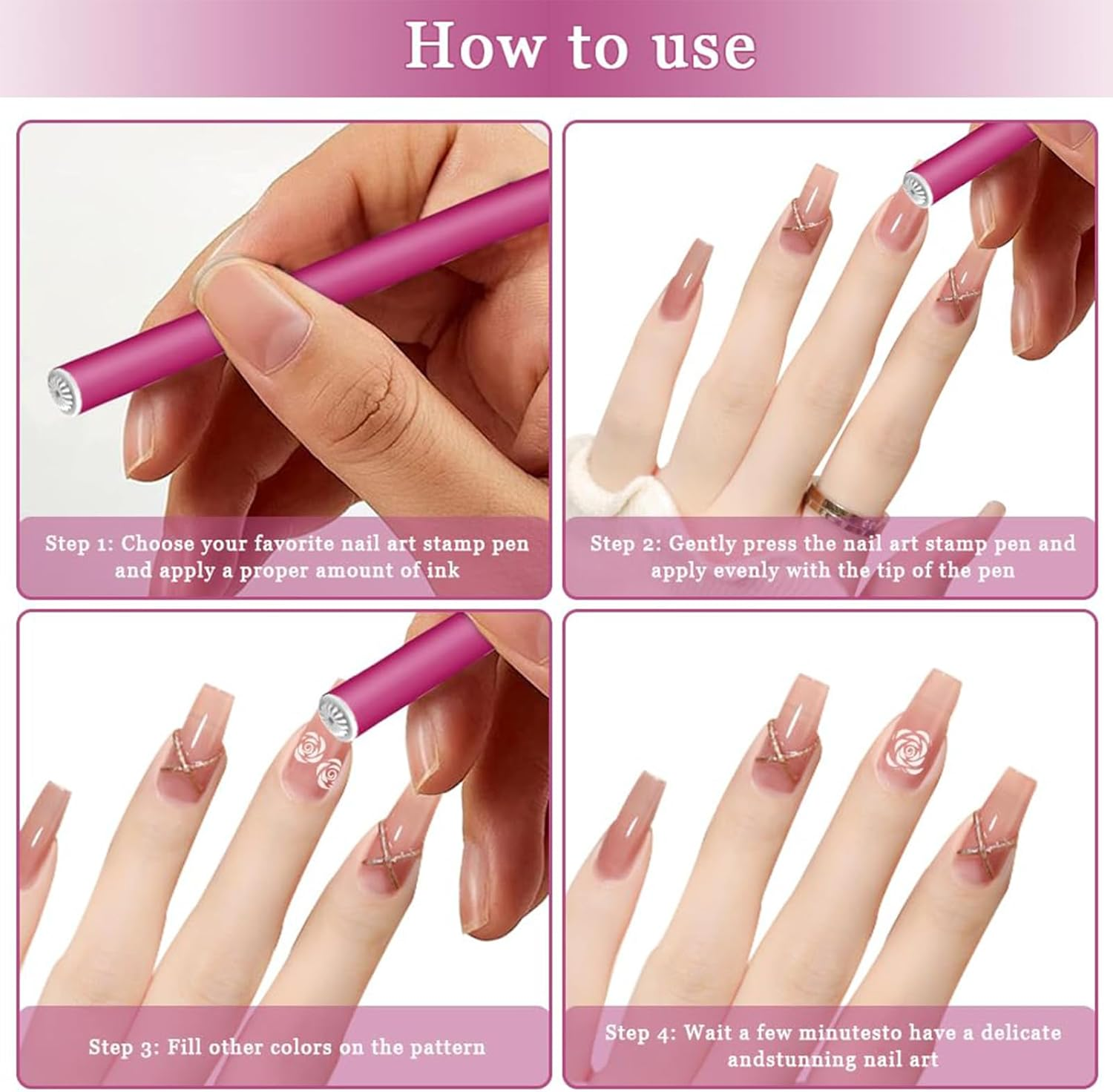 How to use

Step 1: Choose your favorite nail art stamp pen and apply a proper amount of ink

Step 2: Gently press the nail art stamp pen and apply evenly with the tip of the pen

Step 3: Fill other colors on the pattern

Step 4: Wait a few minutesto have a delicate andstunning nail art