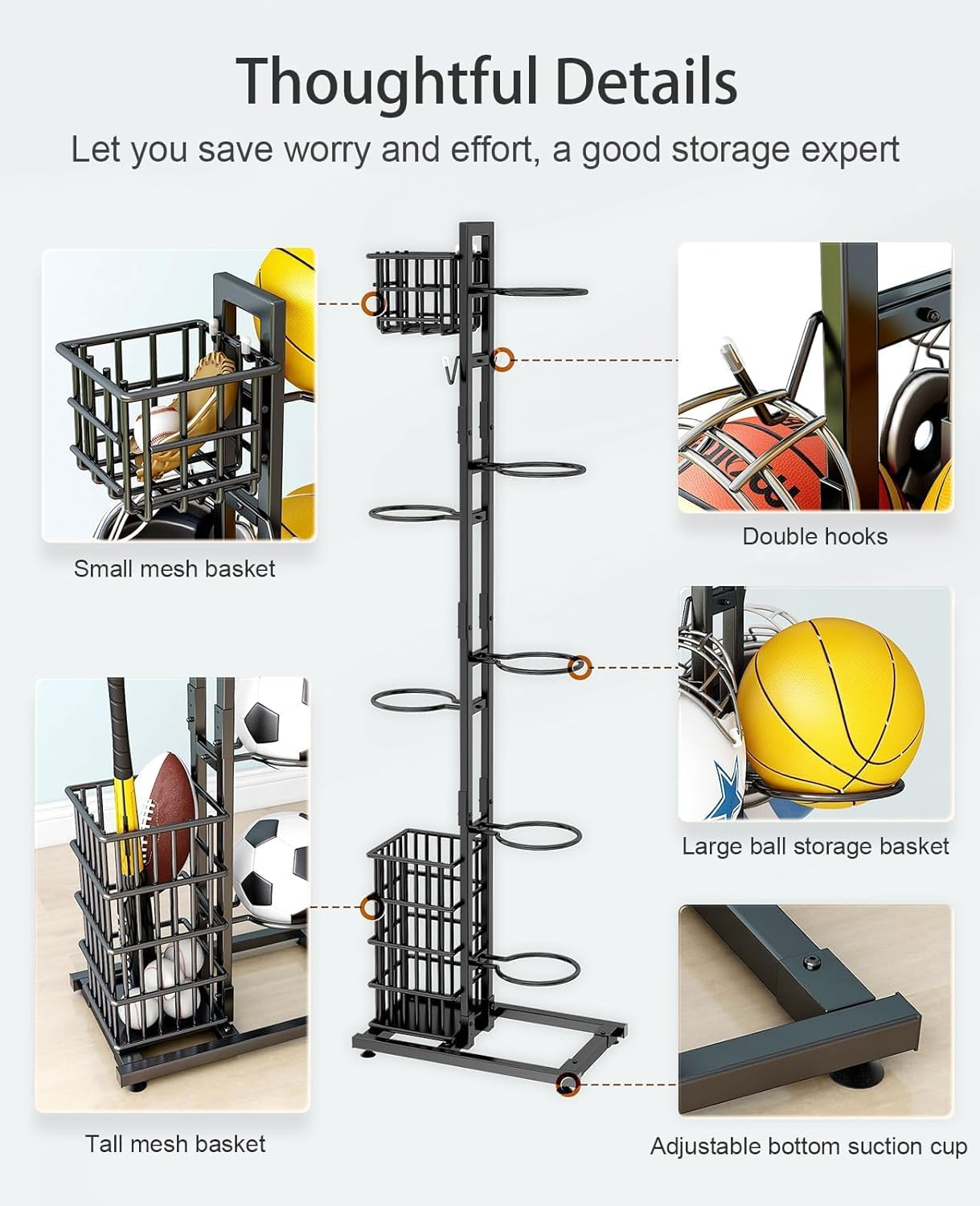 Thoughtful Details

Let you save worry and effort, a good storage expert

Small mesh basket

Double hooks

Large ball storage basket

Tall mesh basket

Adjustable bottom suction cup