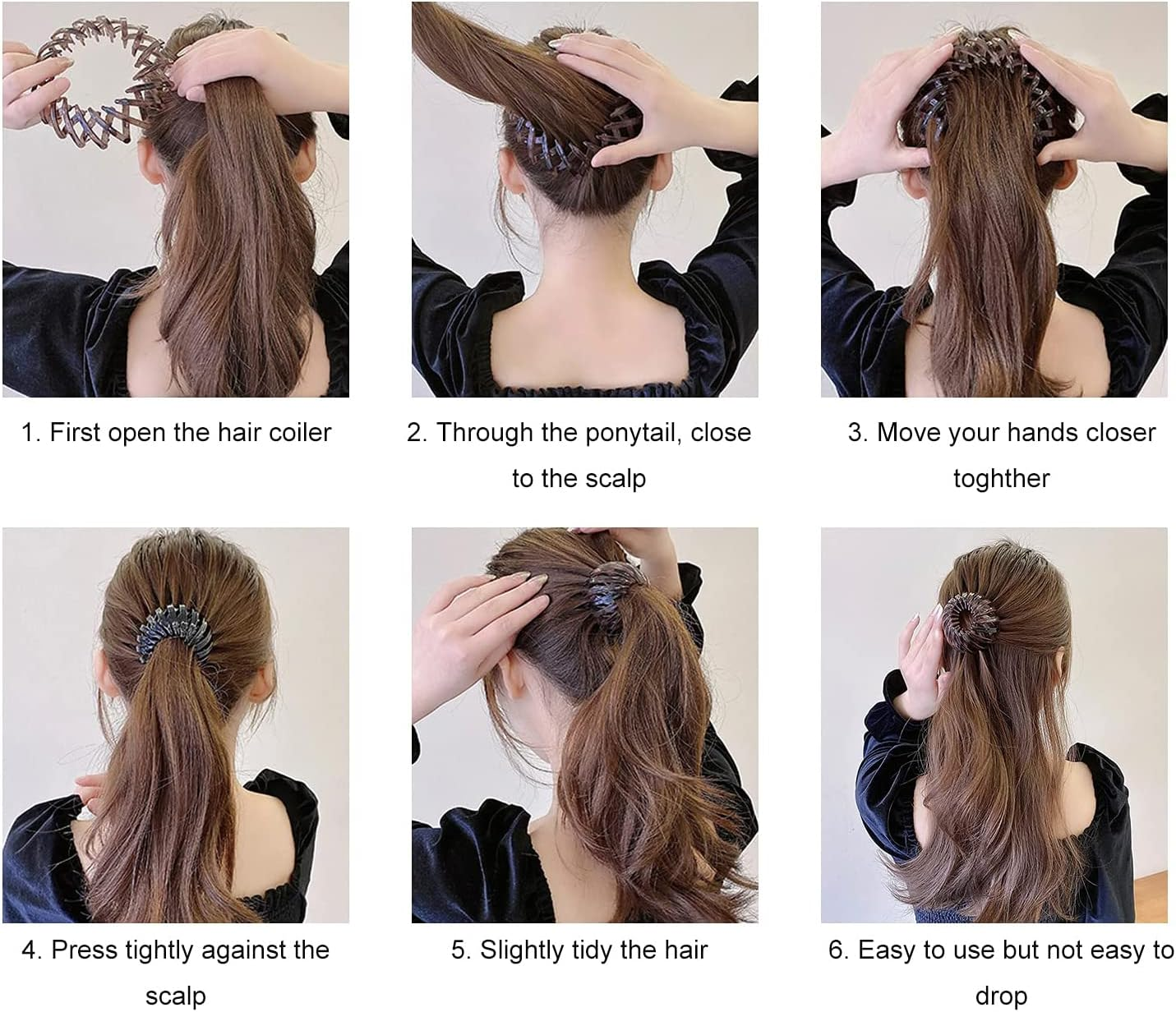 1. First open the hair coiler

2. Through the ponytail, close to the scalp

3. Move your hands closer toghther

4. Press tightly against the scalp

5. Slightly tidy the hair

6. Easy to use but not easy to drop