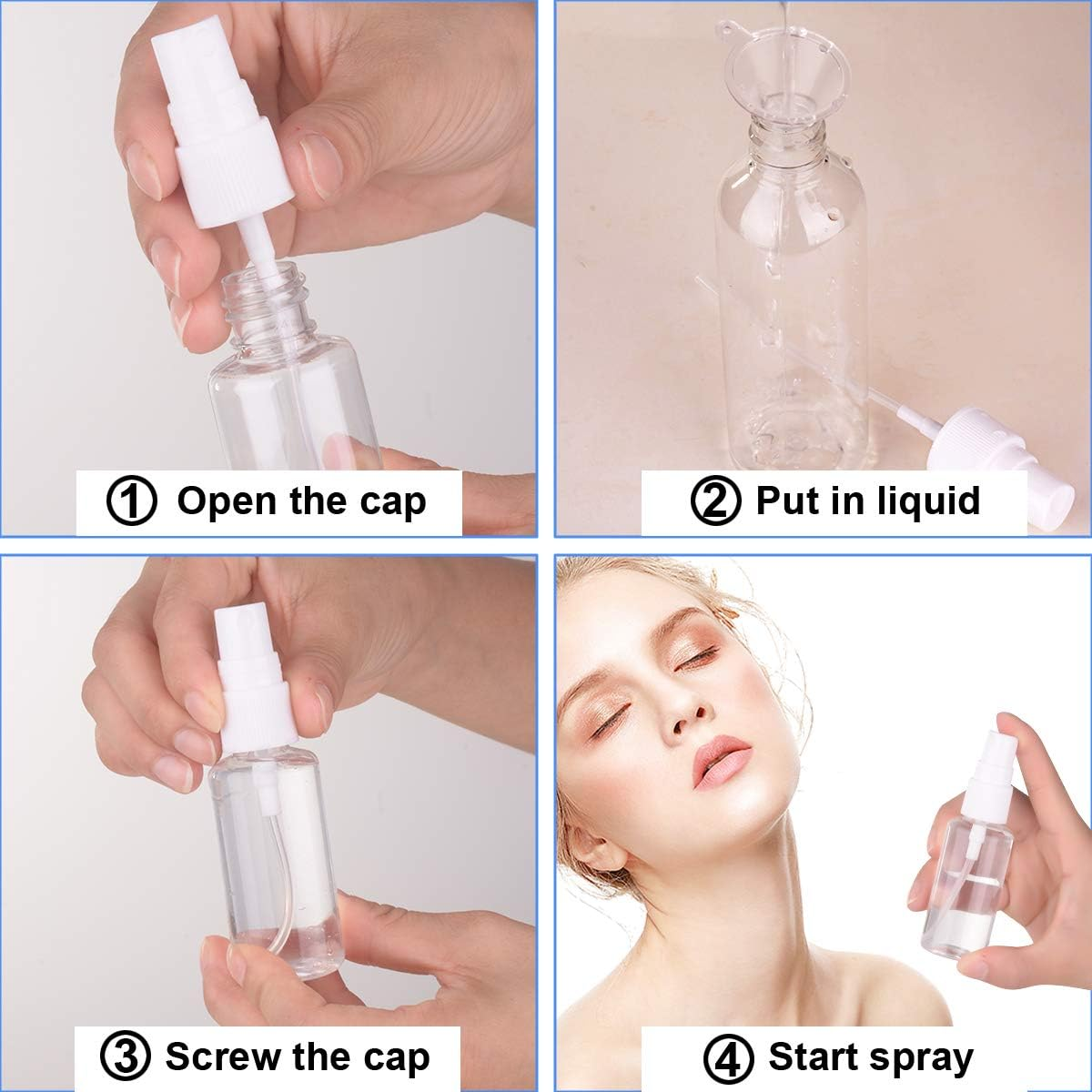 ① Open the cap

② Put in liquid

③ Screw the cap

④ Start spray