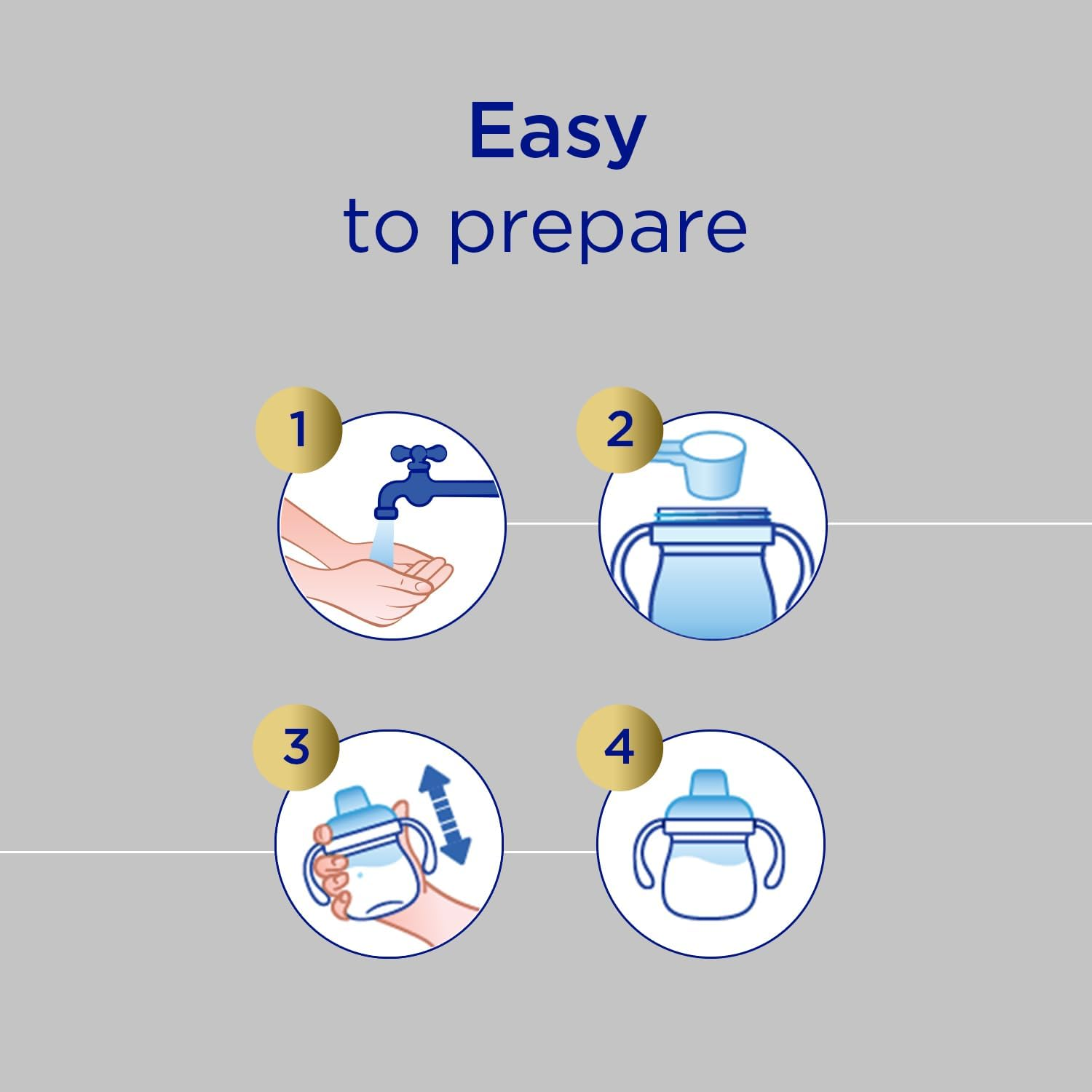 Easy
to prepare

1

2

3

4