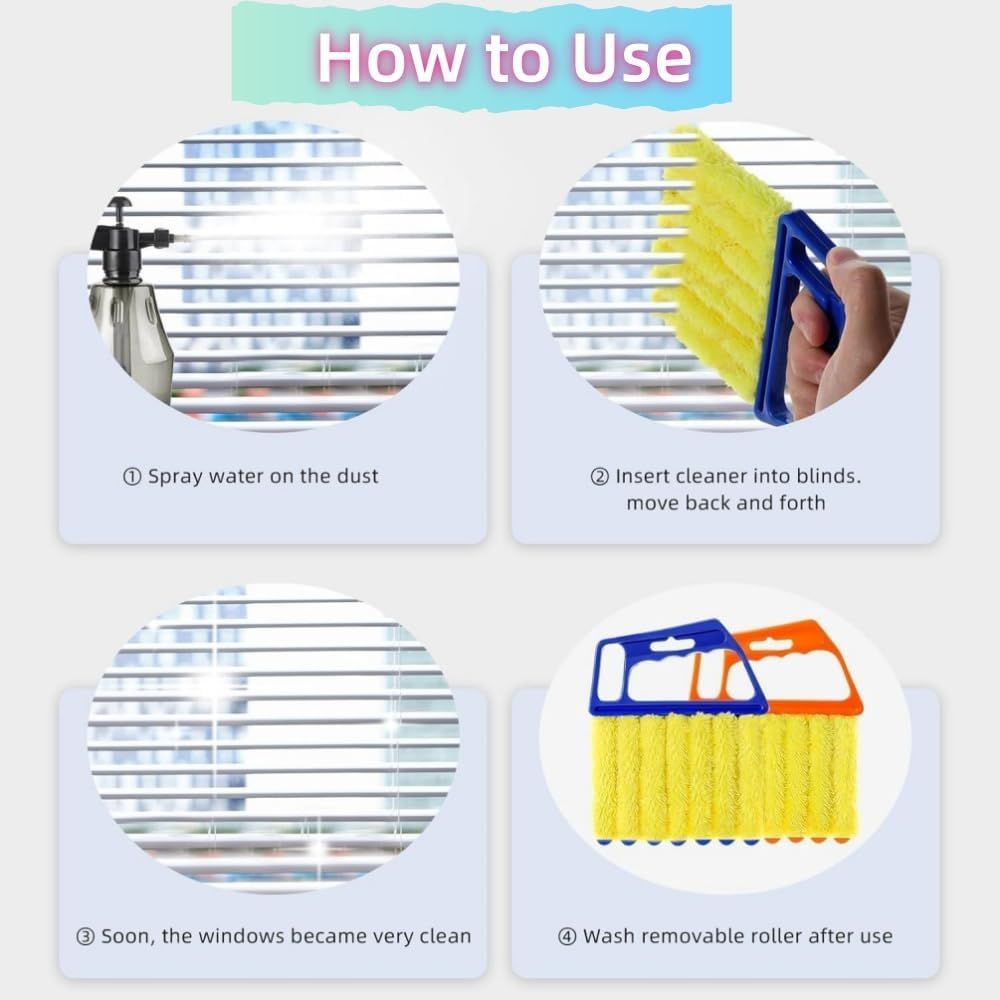 How to Use

① Spray water on the dust

② Insert cleaner into blinds. move back and forth

③ Soon, the windows became very clean

④ Wash removable roller after use