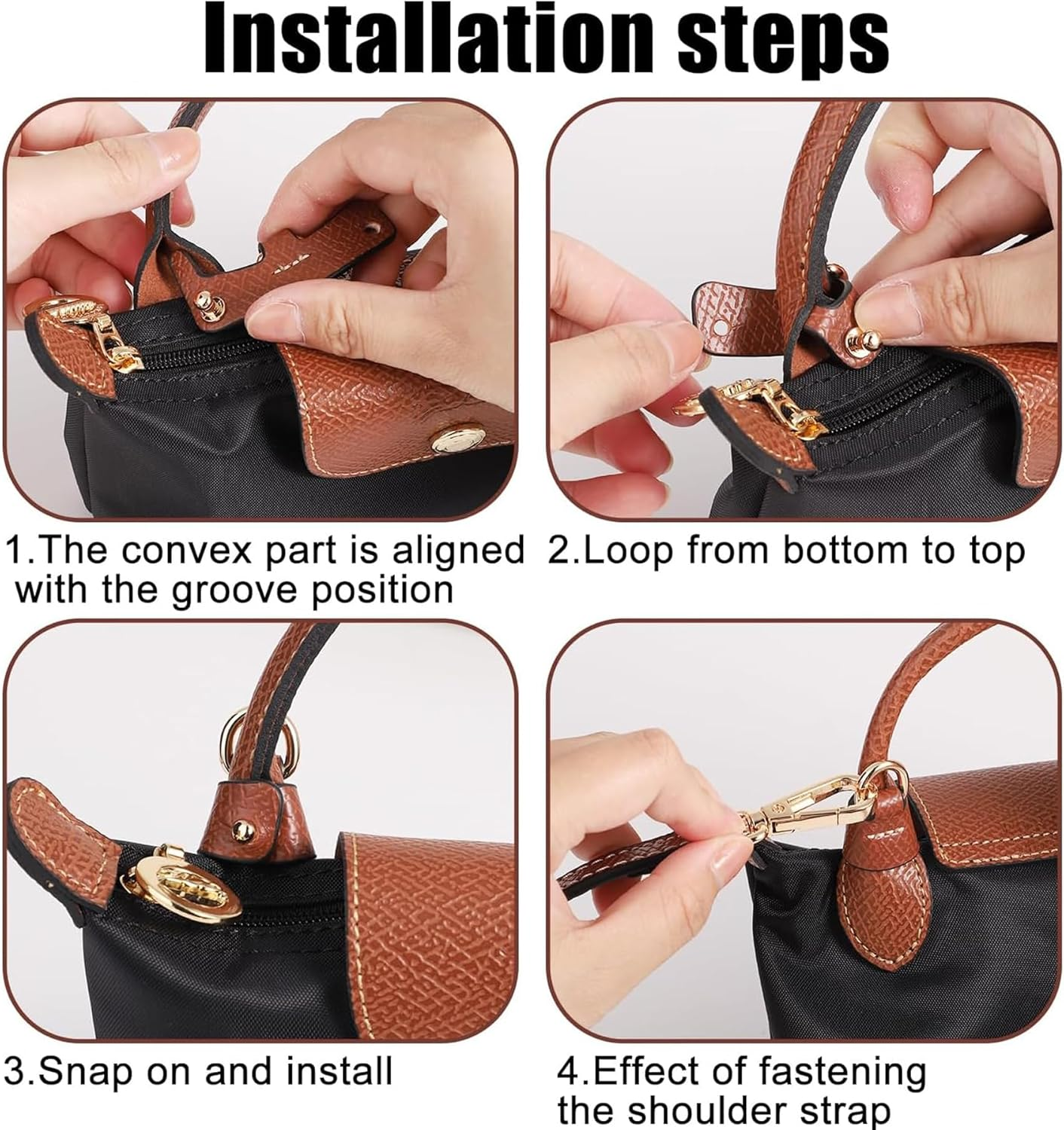 Installation steps

1.The convex part is aligned with the groove position

2.Loop from bottom to top

3.Snap on and install

4.Effect of fastening the shoulder strap