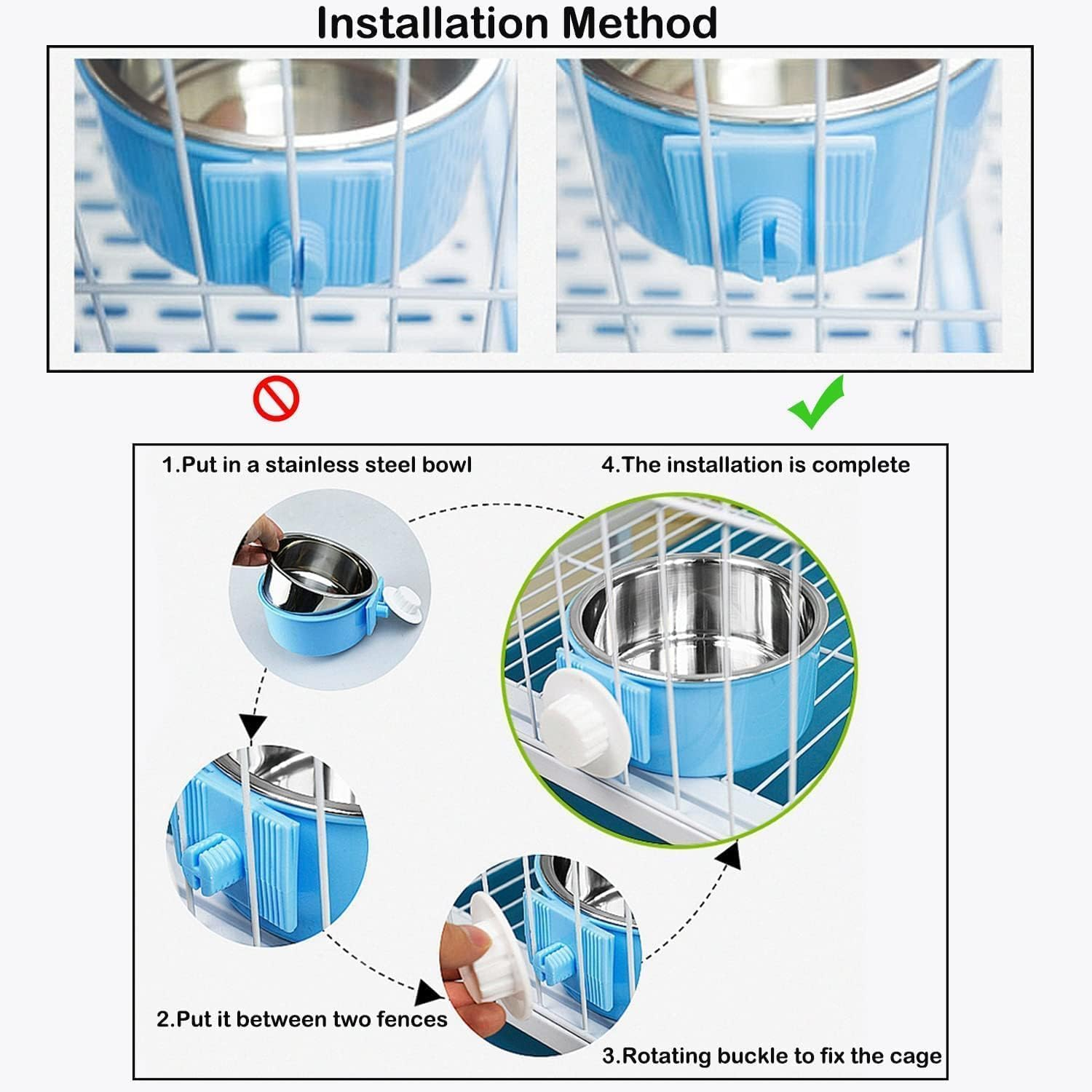 Installation Method

1.Put in a stainless steel bowl

4.The installation is complete

2.Put it between two fences

3.Rotating buckle to fix the cage