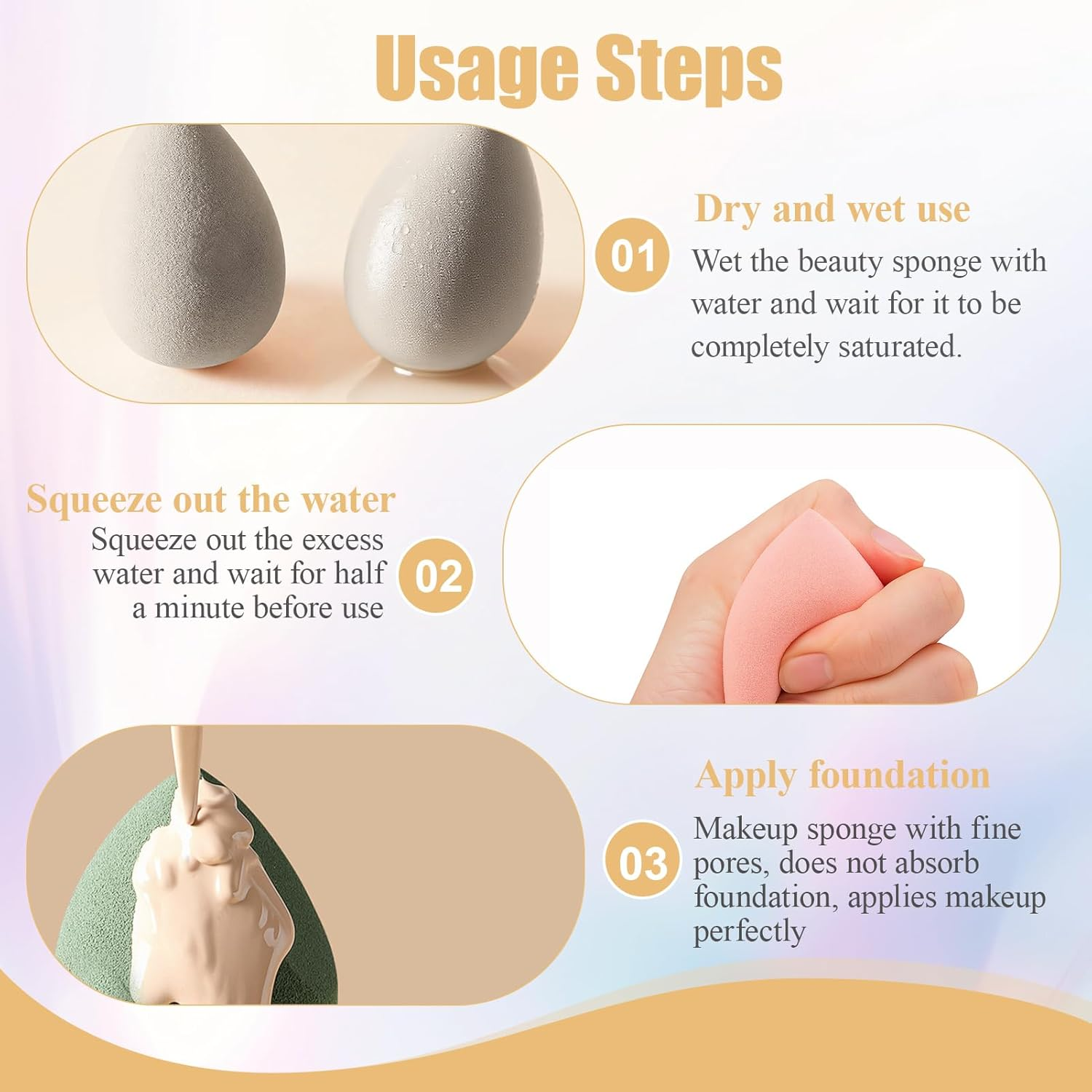 Usage Steps

01

Dry and wet use

Wet the beauty sponge with water and wait for it to be completely saturated.

Squeeze out the water

Squeeze out the excess water and wait for half a minute before use

02

03

Apply foundation

Makeup sponge with fine pores, does not absorb foundation, applies makeup perfectly