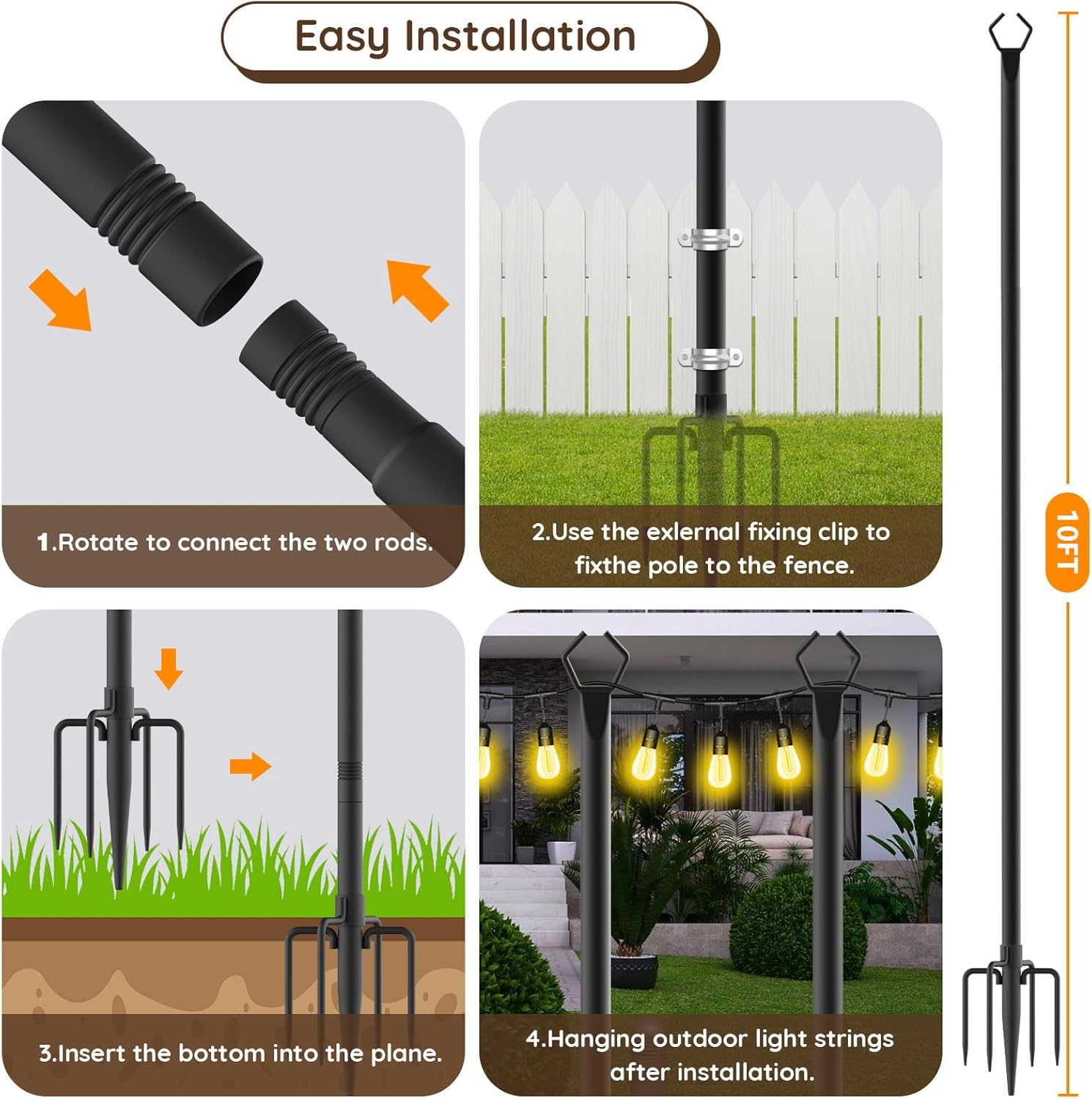 Easy Installation

1.Rotate to connect the two rods.

2.Use the exlernal fixing clip to fixthe pole to the fence.

3.Insert the bottom into the plane.

4.Hanging outdoor light strings after installation.

10FT