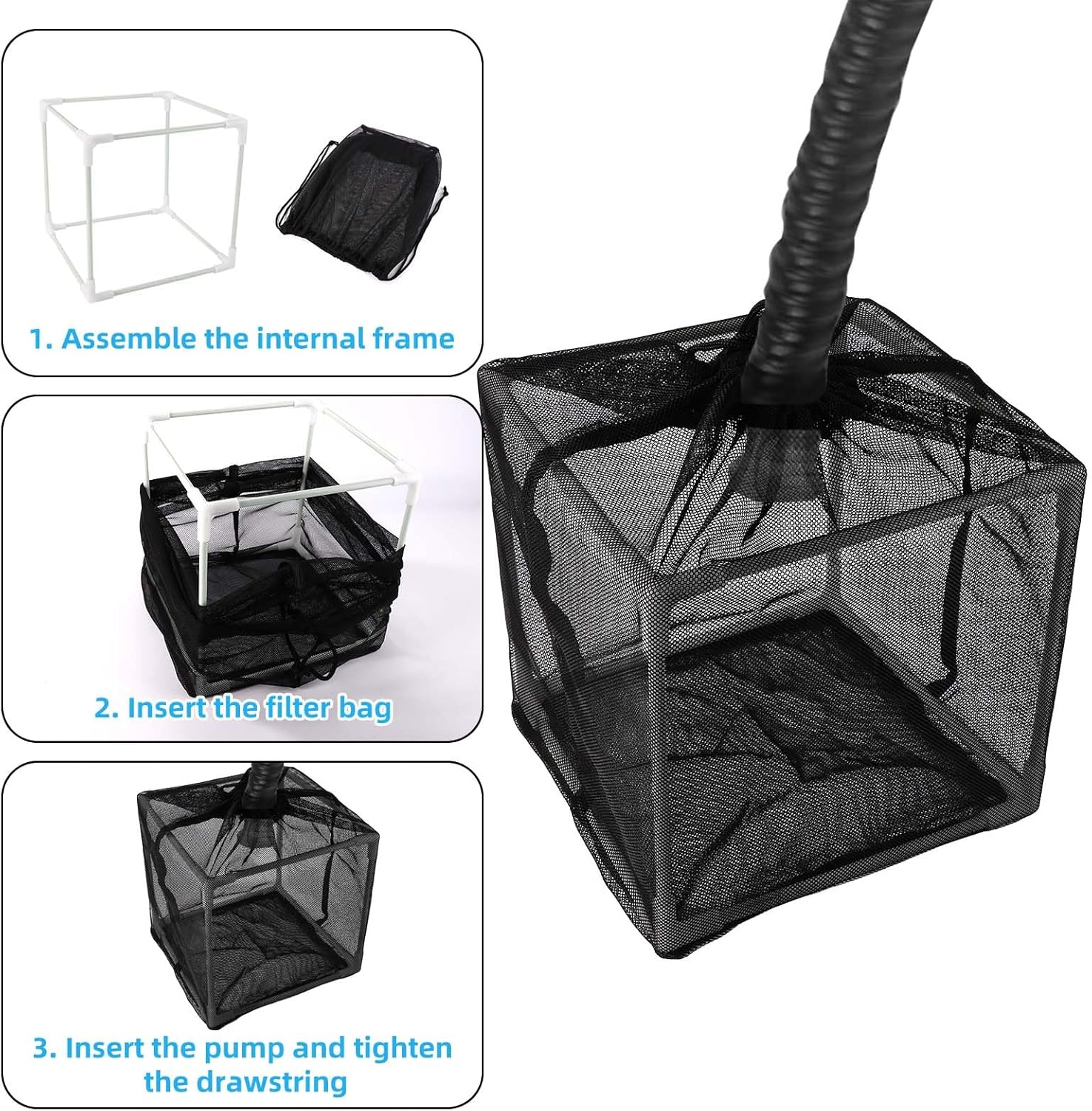 1. Assemble the internal frame

2. Insert the filter bag

3. Insert the pump and tighten the drawstring