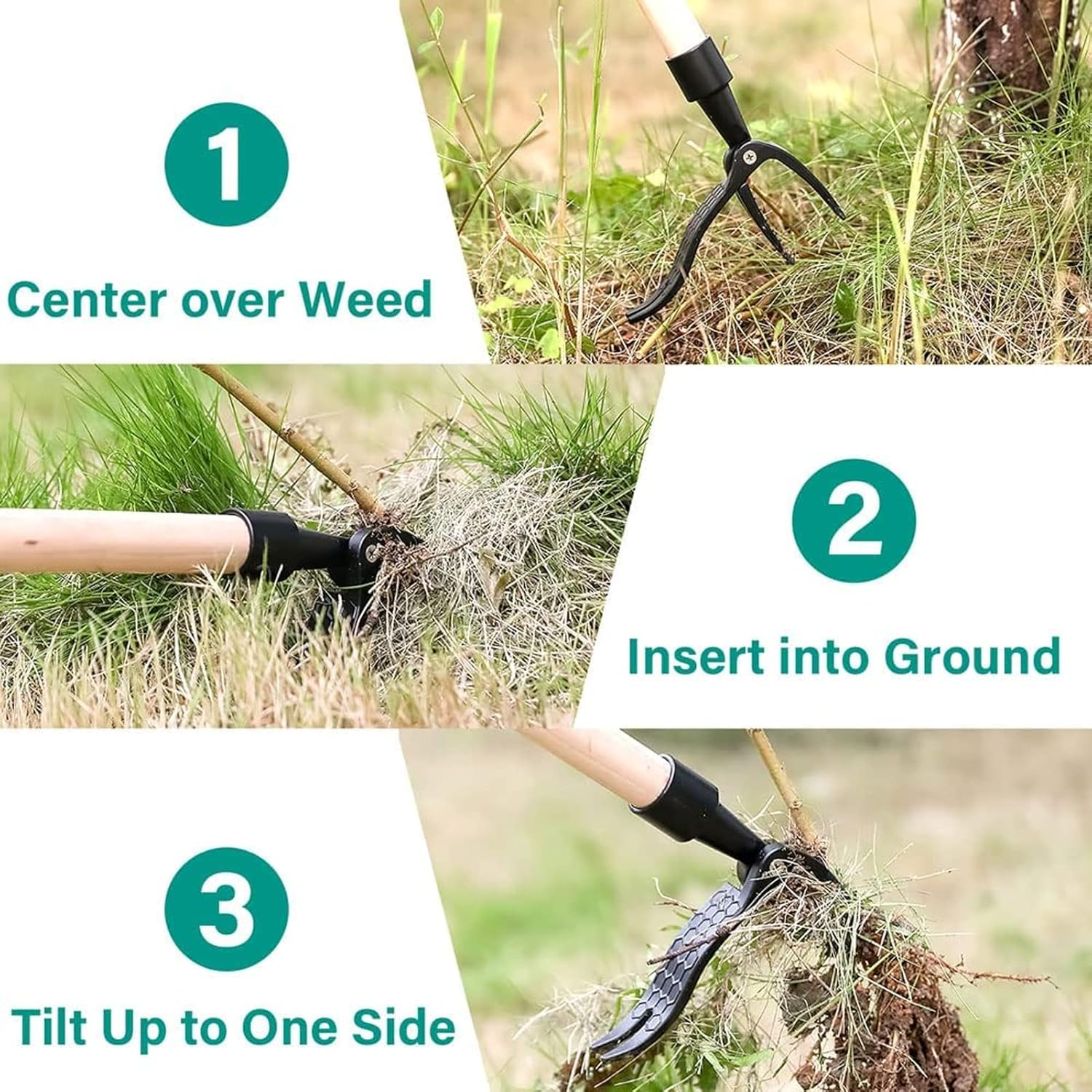 1

Center over Weed

2

Insert into Ground

3

Tilt Up to One Side