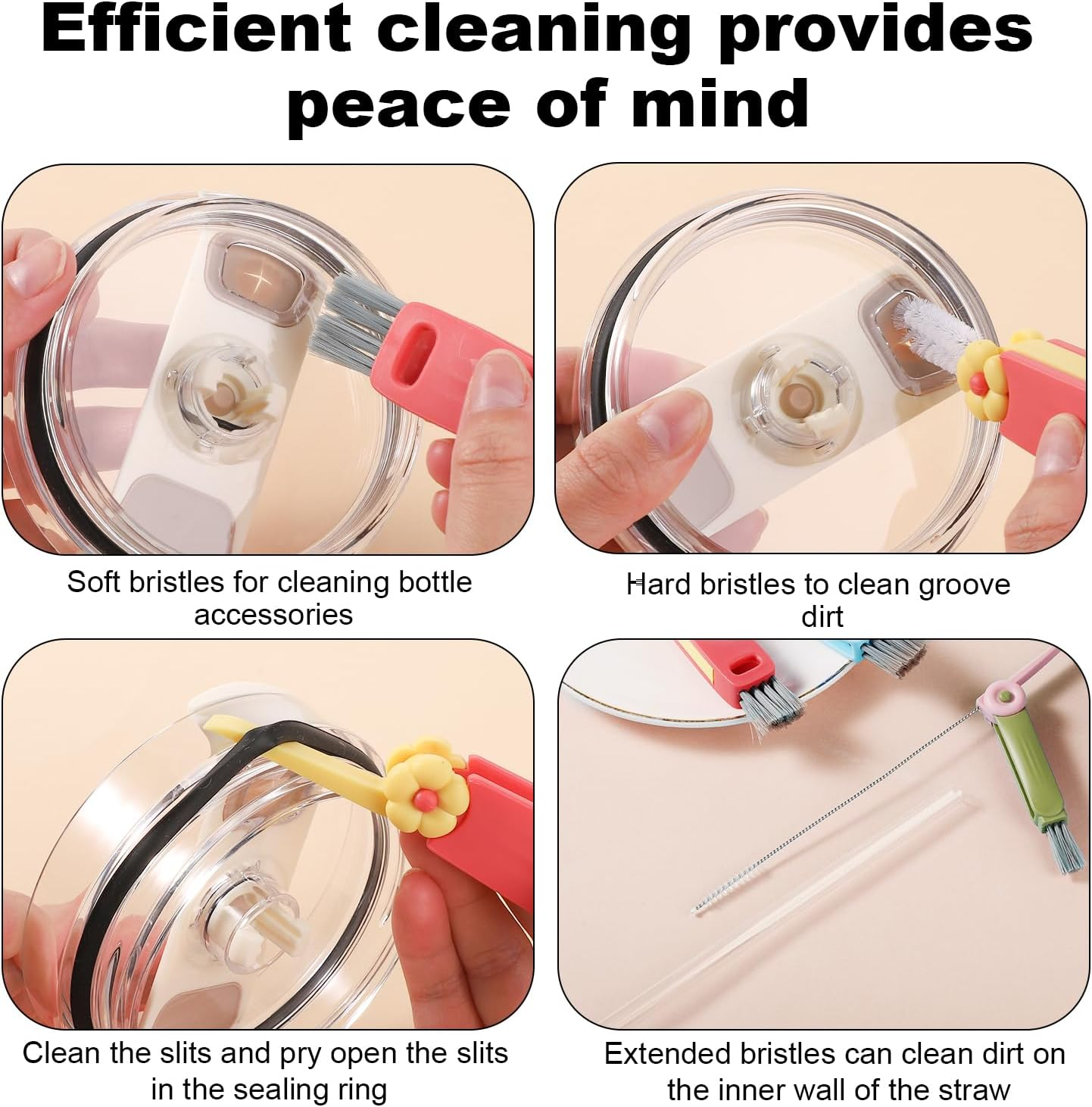 Efficient cleaning provides peace of mind

Soft bristles for cleaning bottle accessories

Hard bristles to clean groove dirt

Clean the slits and pry open the slits in the sealing ring

Extended bristles can clean dirt on the inner wall of the straw