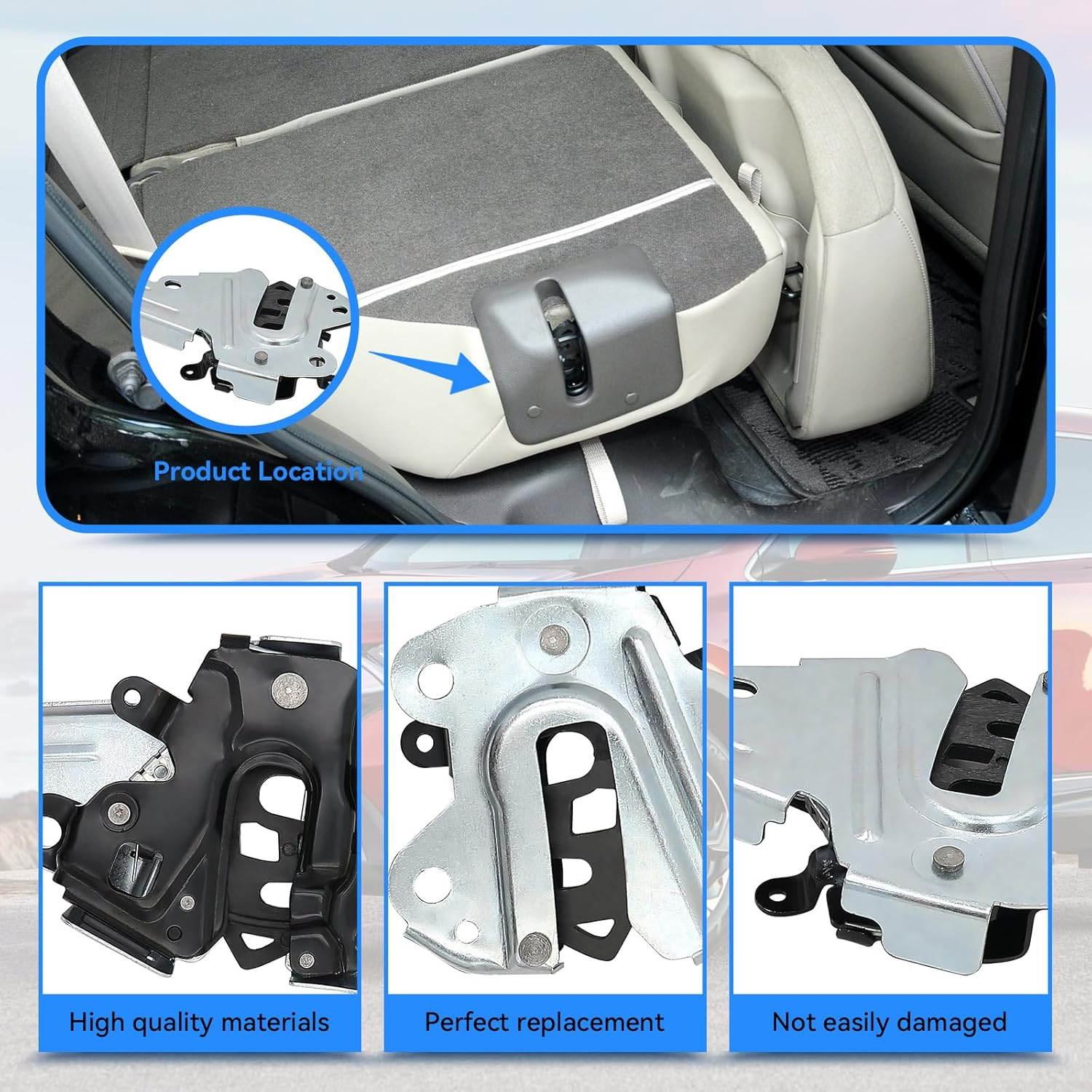 Product Location

High quality materials

Perfect replacement

Not easily damaged