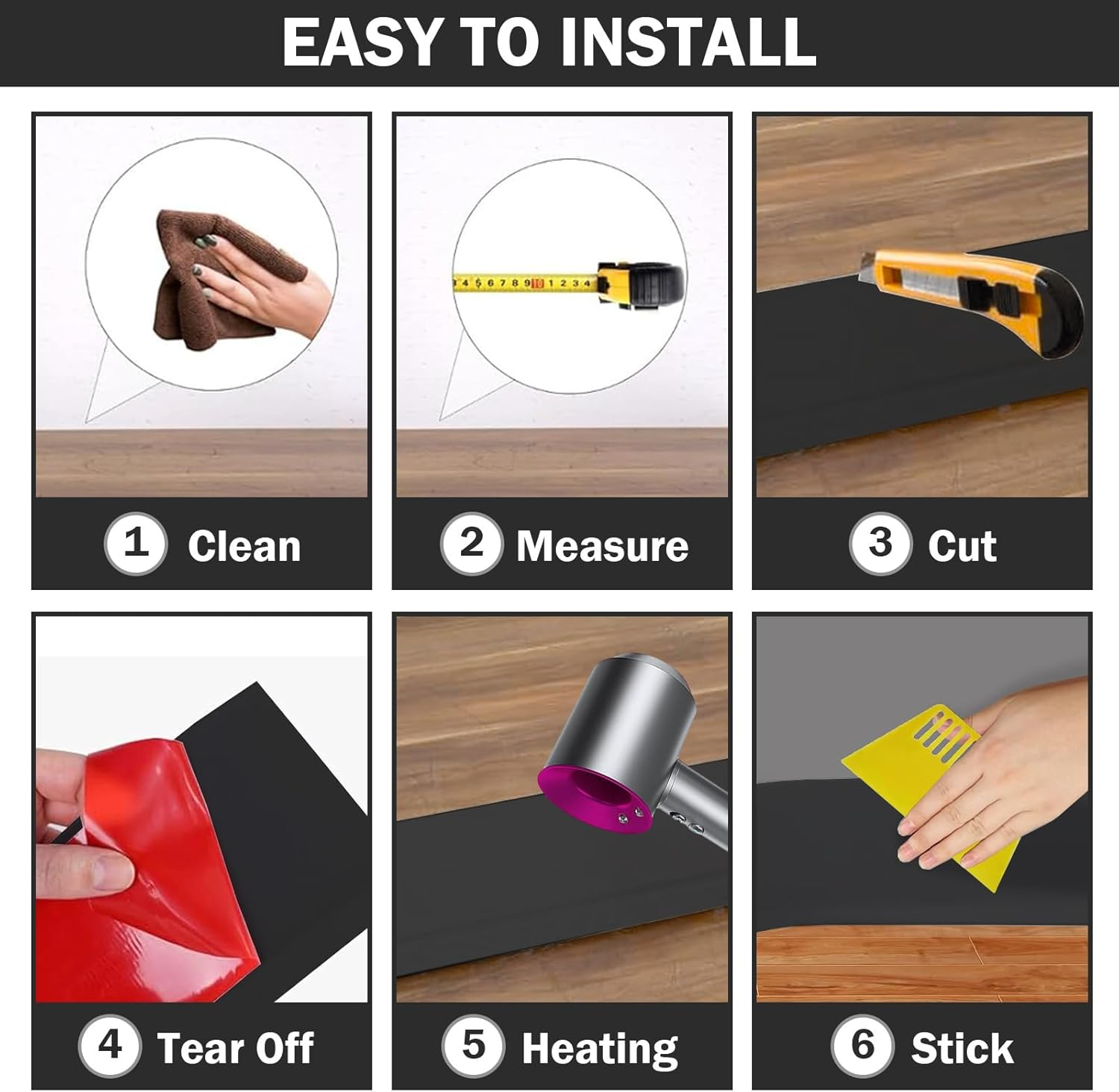 EASY TO INSTALL

4 5 6 7 8 9 10 1 2 3 4

1 Clean

2 Measure

3 Cut

4 Tear Off

5 Heating

6 Stick