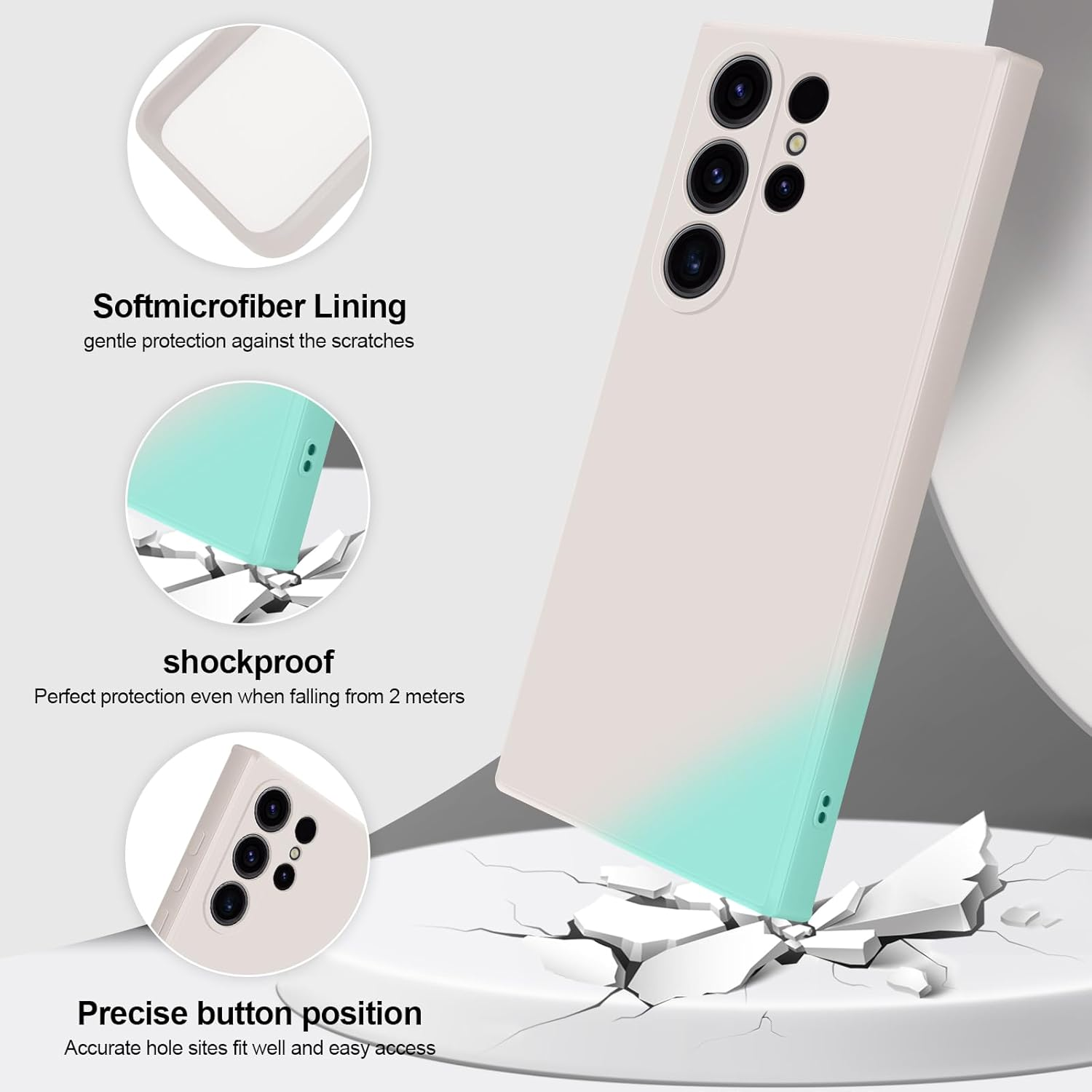 Softmicrofiber Lining
gentle protection against the scratches

shockproof
Perfect protection even when falling from 2 meters

Precise button position
Accurate hole sites fit well and easy access