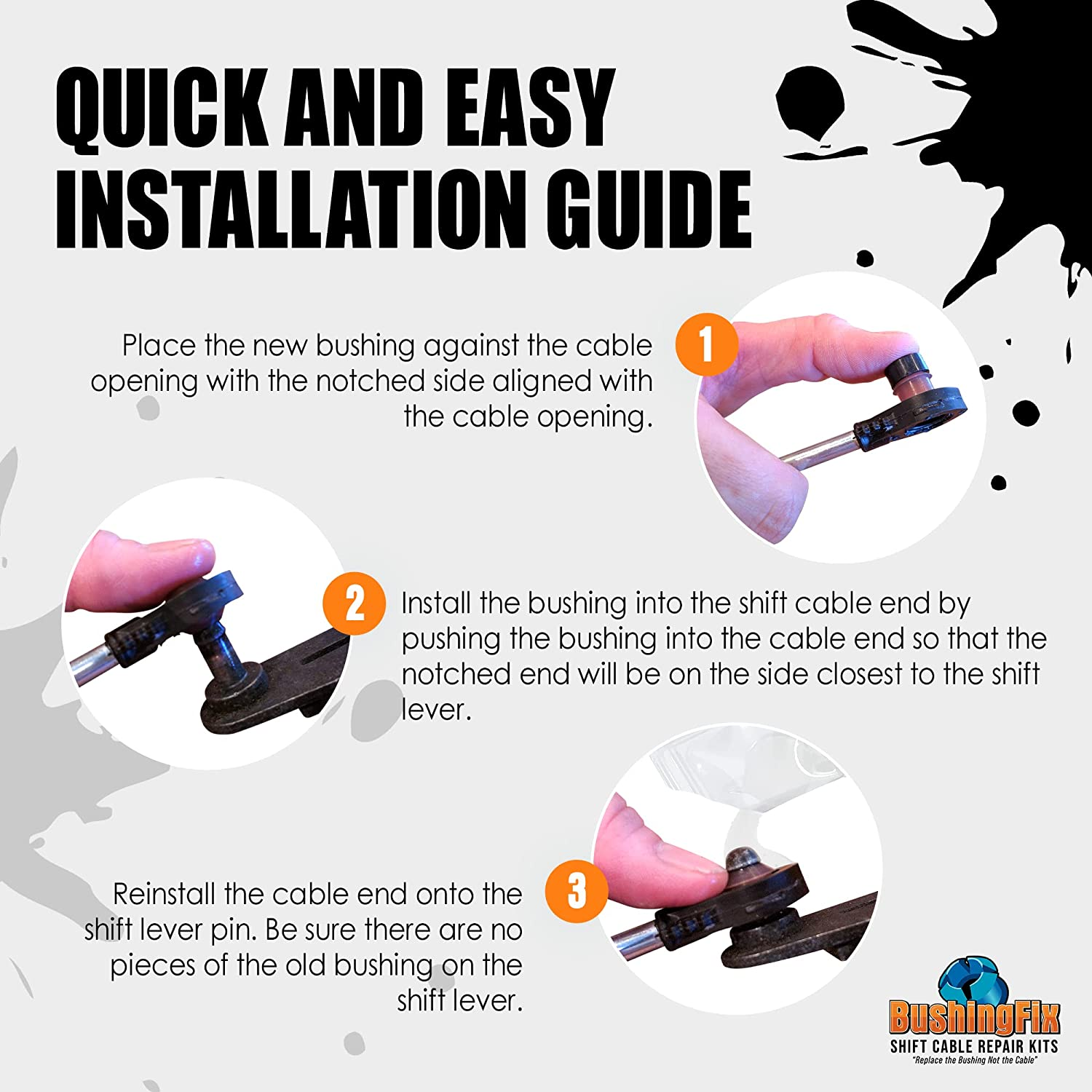 QUICK AND EASY INSTALLATION GUIDE

Place the new bushing against the cable opening with the notched side aligned with the cable opening.

1

2

Install the bushing into the shift cable end by pushing the bushing into the cable end so that the notched end will be on the side closest to the shift lever.

Reinstall the cable end onto the shift lever pin. Be sure there are no pieces of the old bushing on the shift lever.

3

BushingFix
SHIFT CABLE REPAIR KITS
"Replace the Bushing Not the Cable"