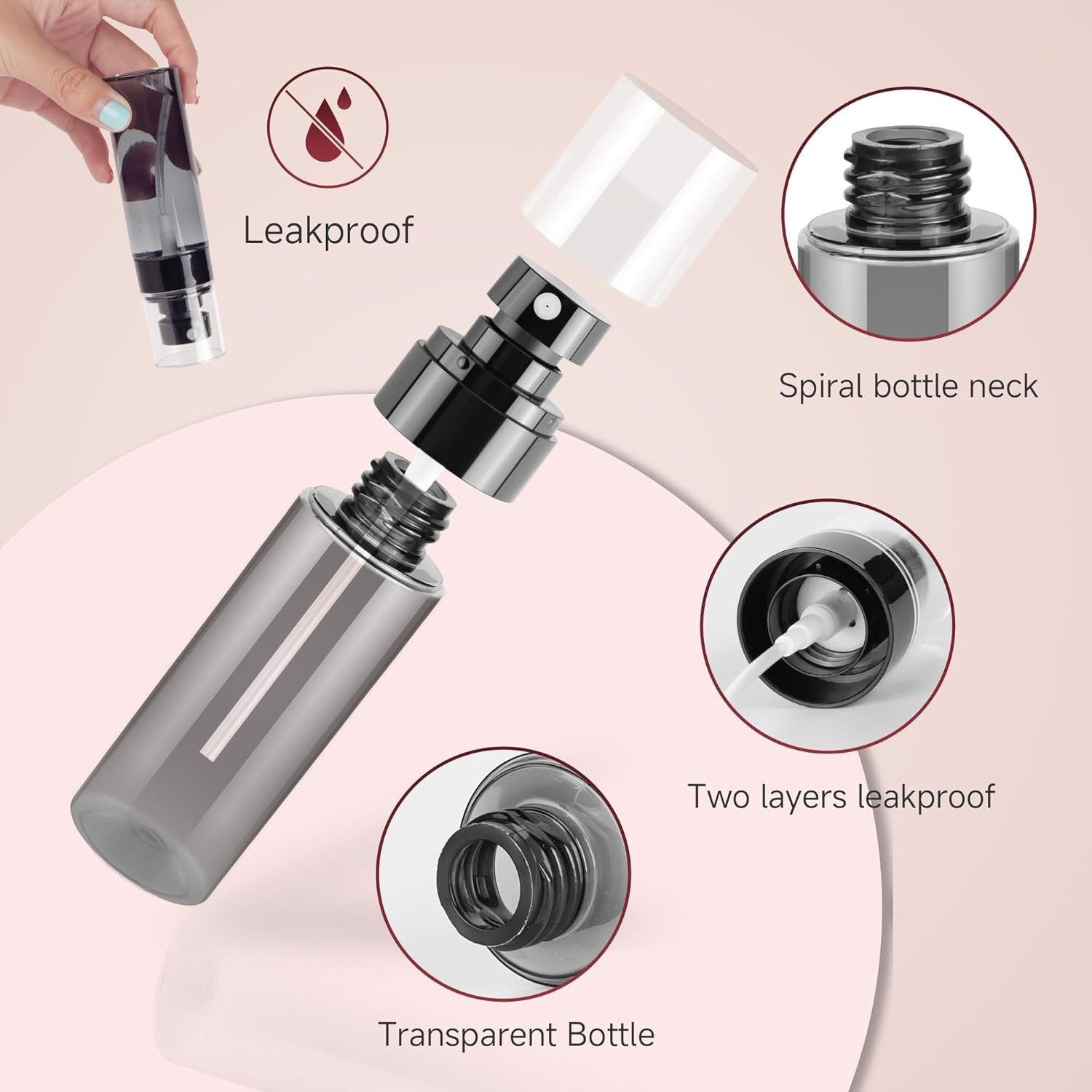 Leakproof

Spiral bottle neck

Two layers leakproof

Transparent Bottle