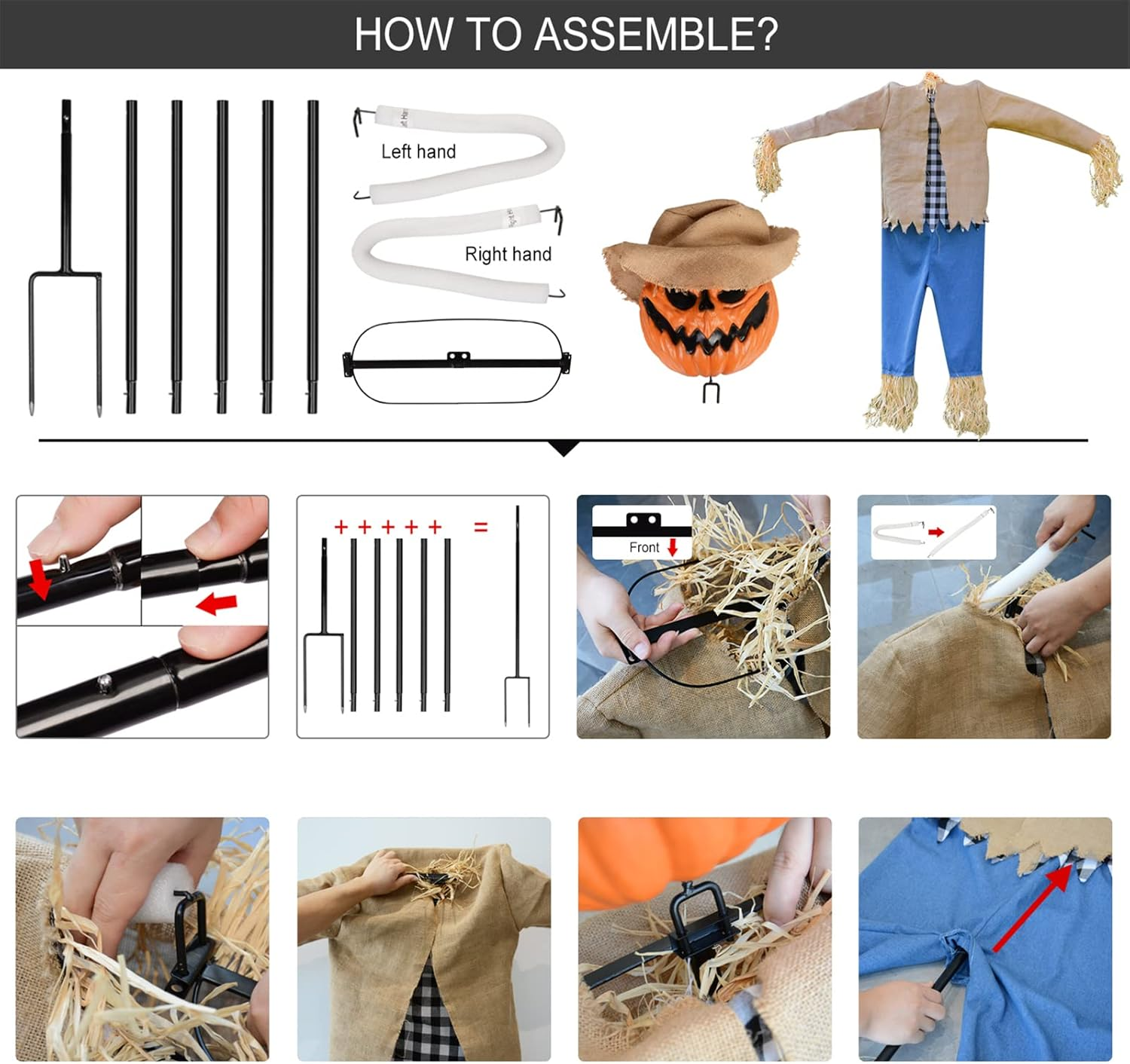 HOW TO ASSEMBLE?

Left hand

Right hand

+ + + + + =

Front