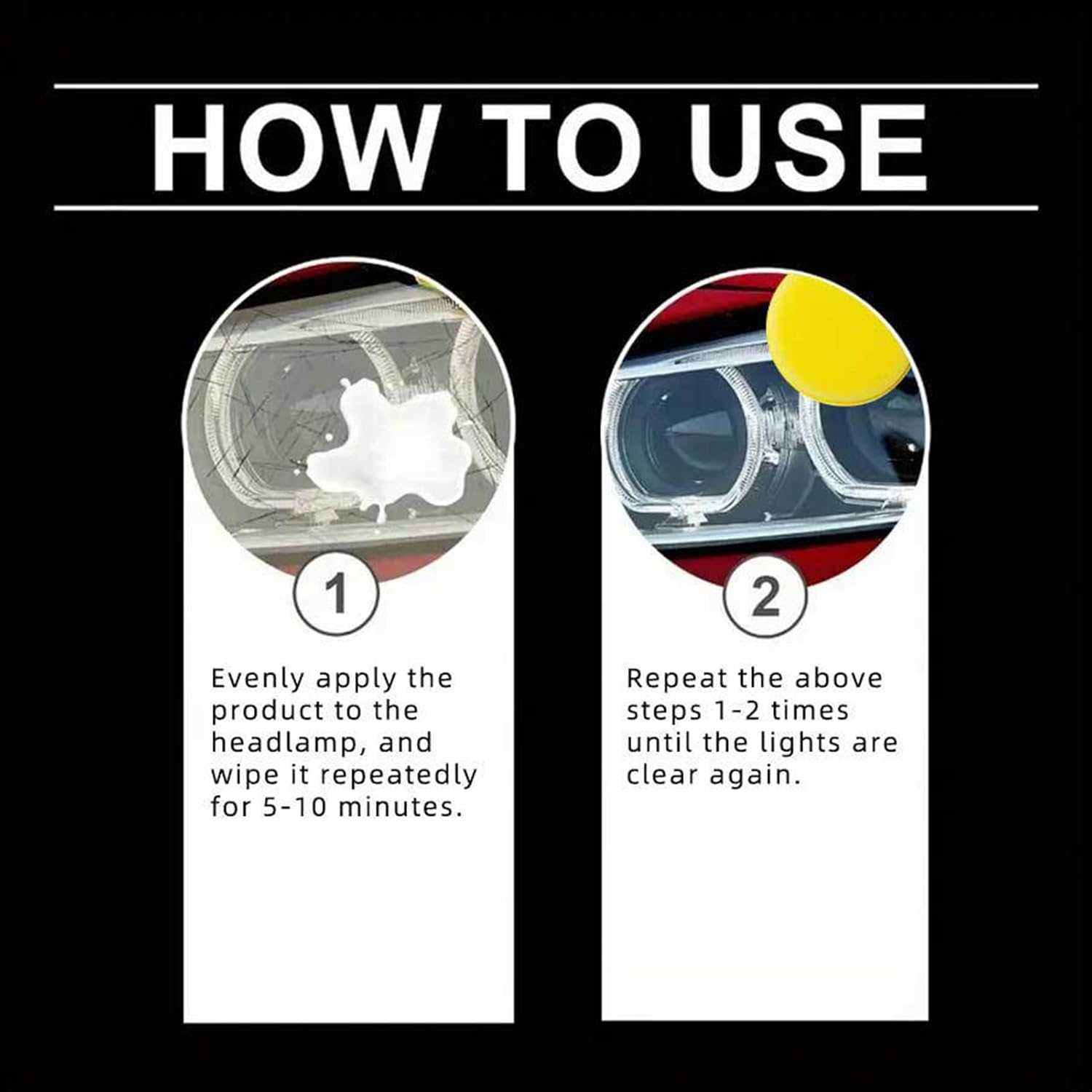 HOW TO USE

1

Evenly apply the product to the headlamp, and wipe it repeatedly for 5-10 minutes.

2

Repeat the above steps 1-2 times until the lights are clear again.