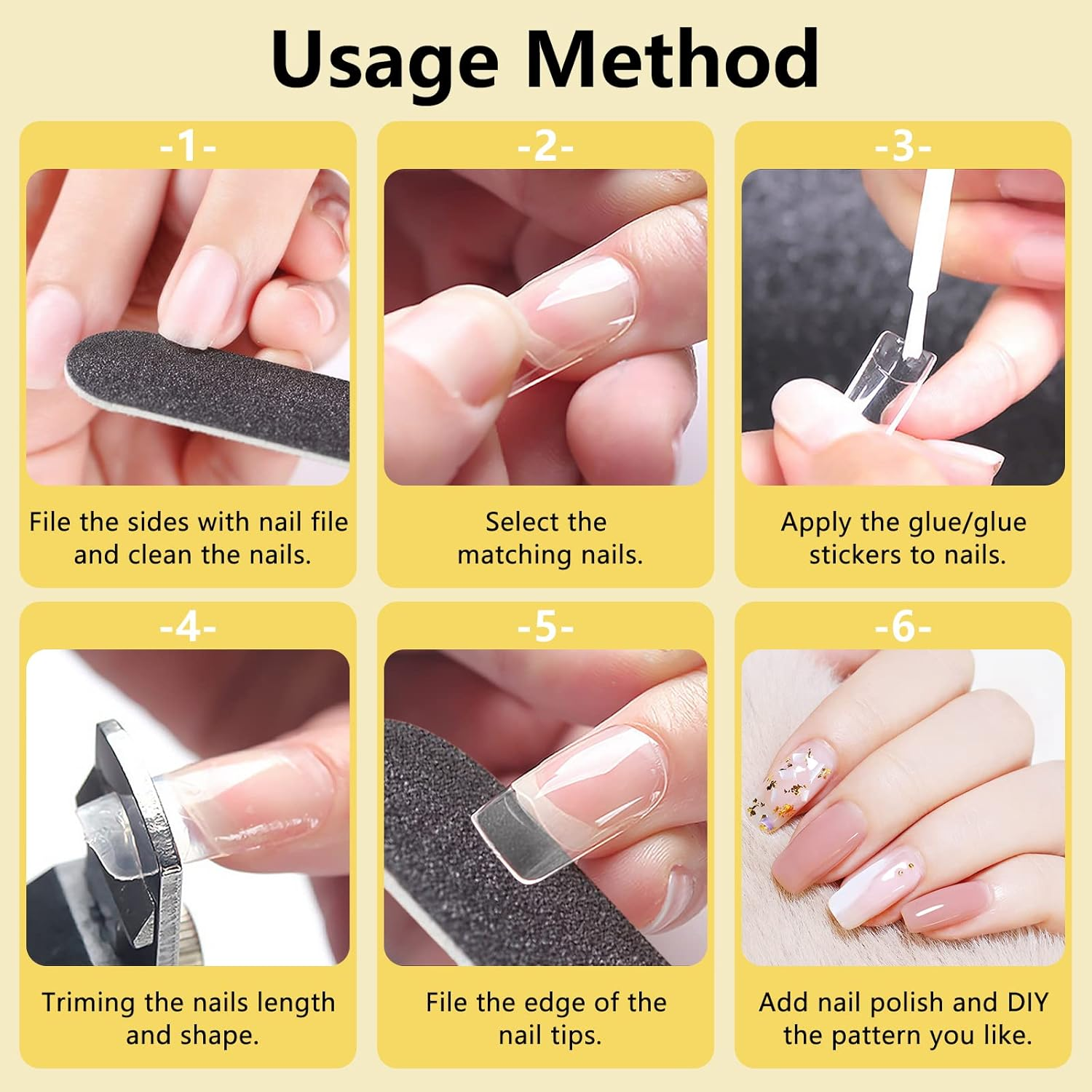 Usage Method

-1-

File the sides with nail file and clean the nails.

-2-

Select the matching nails.

-3-

Apply the glue/glue stickers to nails.

-4-

Triming the nails length and shape.

-5-

File the edge of the nail tips.

-6-

Add nail polish and DIY the pattern you like.