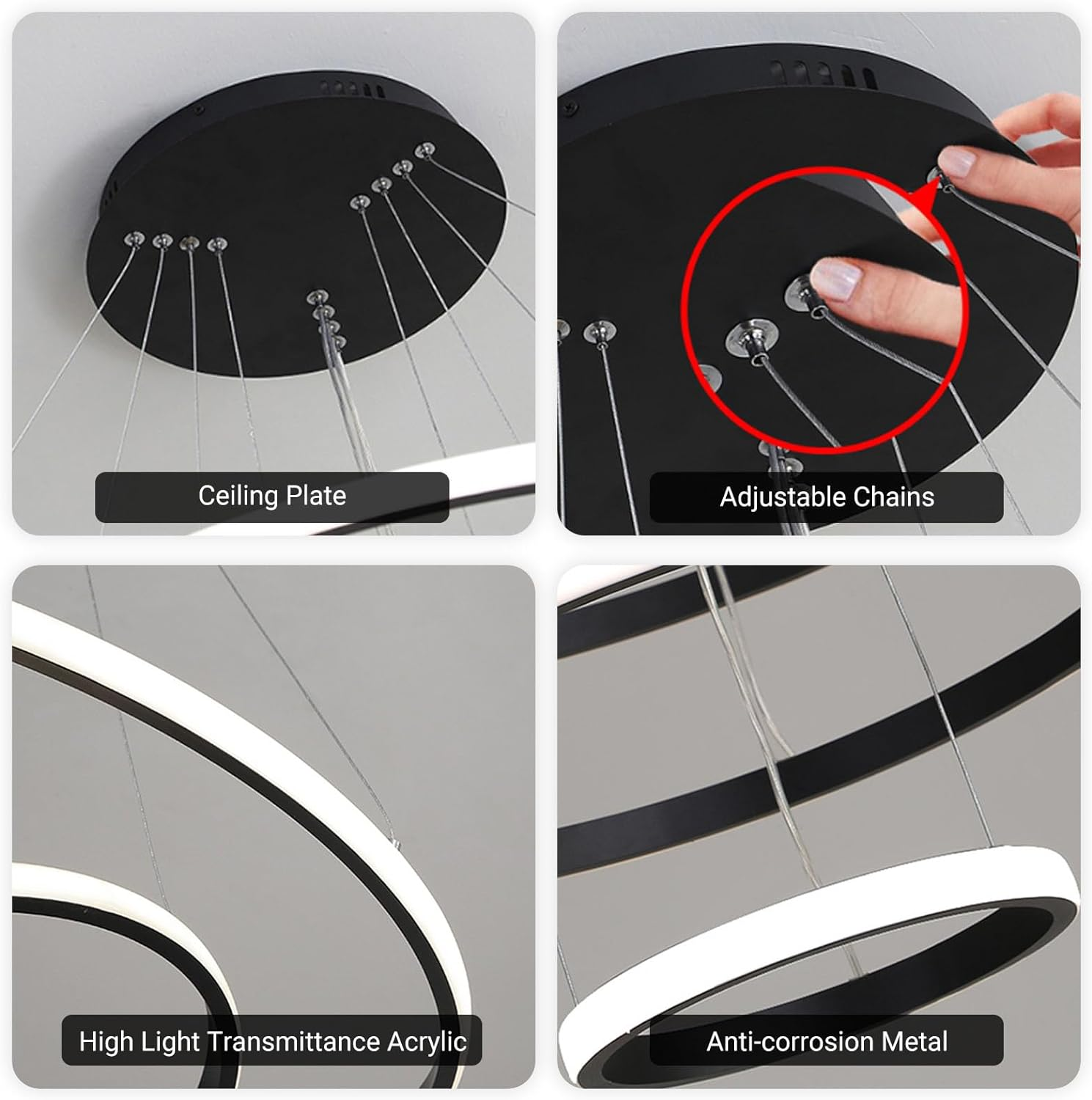 Ceiling Plate

Adjustable Chains

High Light Transmittance Acrylic

Anti-corrosion Metal