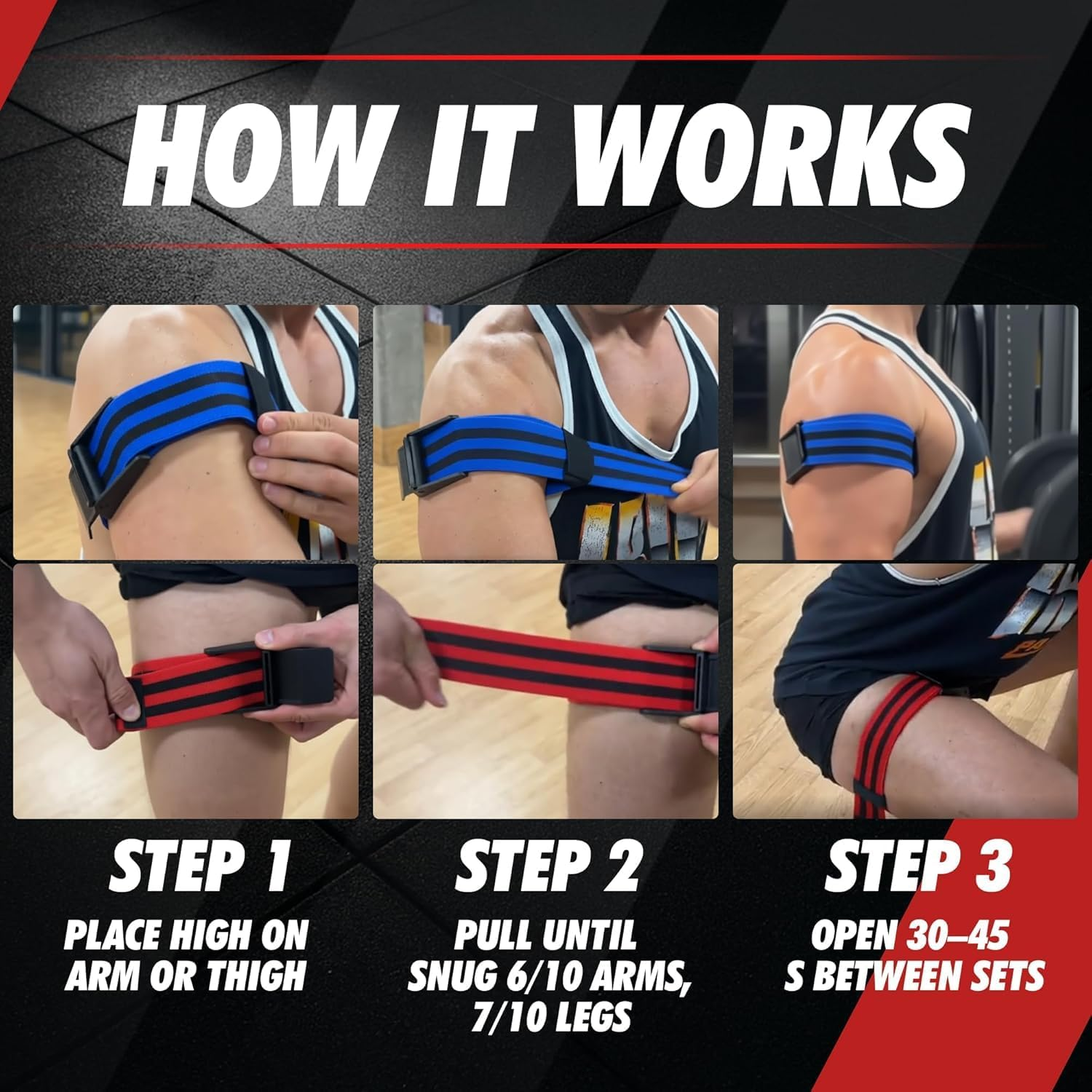 HOW IT WORKS

STEP 1

PLACE HIGH ON ARM OR THIGH

STEP 2

PULL UNTIL SNUG 6/10 ARMS, 7/10 LEGS

STEP 3

OPEN 30–45 S BETWEEN SETS