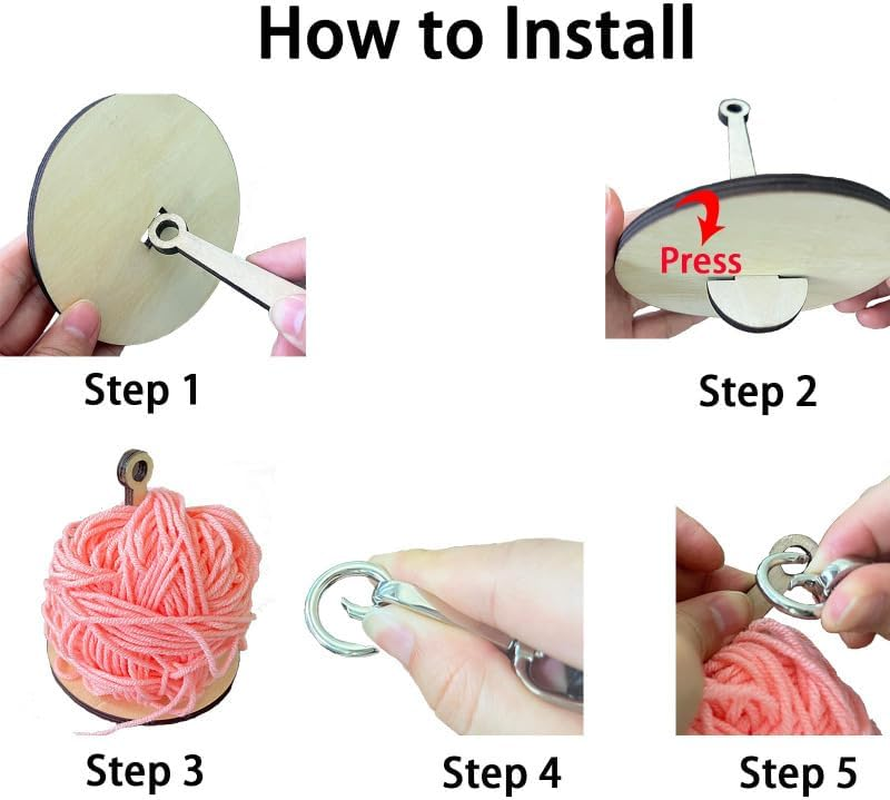 How to Install

Step 1

Press

Step 2

Step 3

Step 4

Step 5