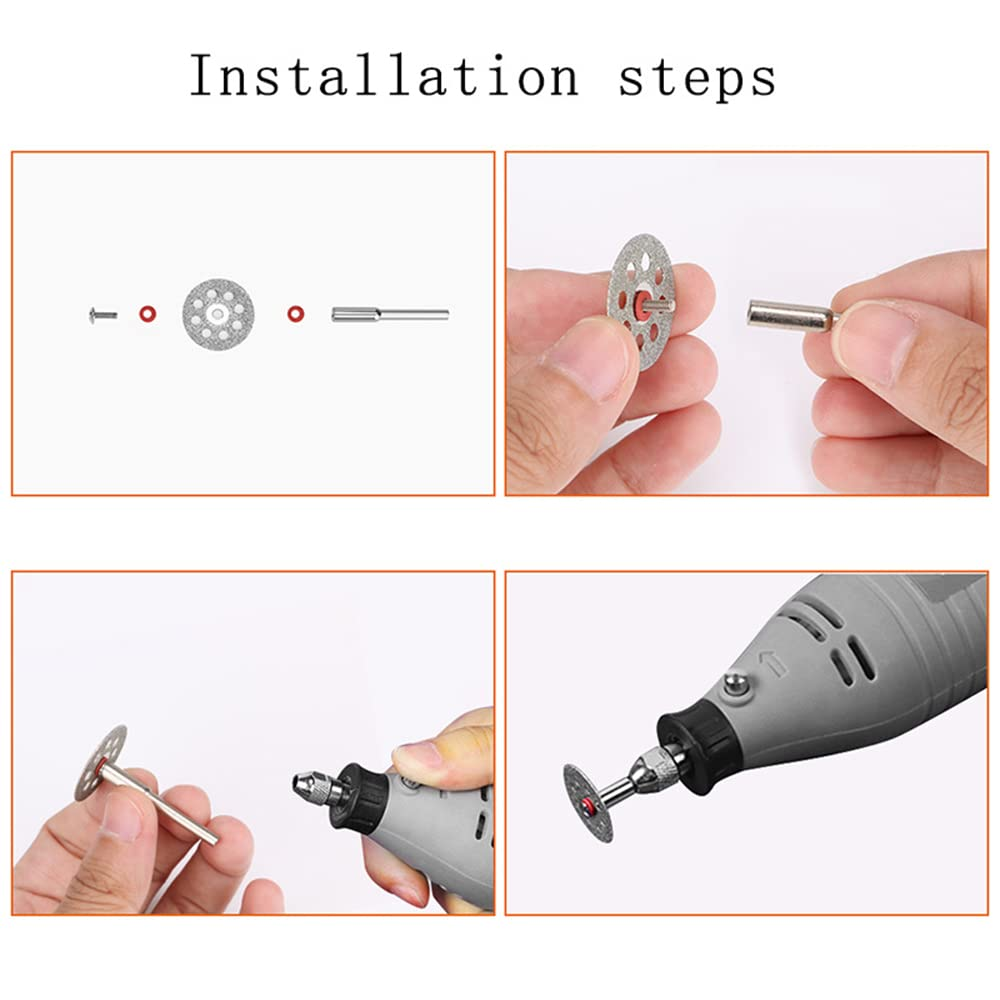 Installation steps