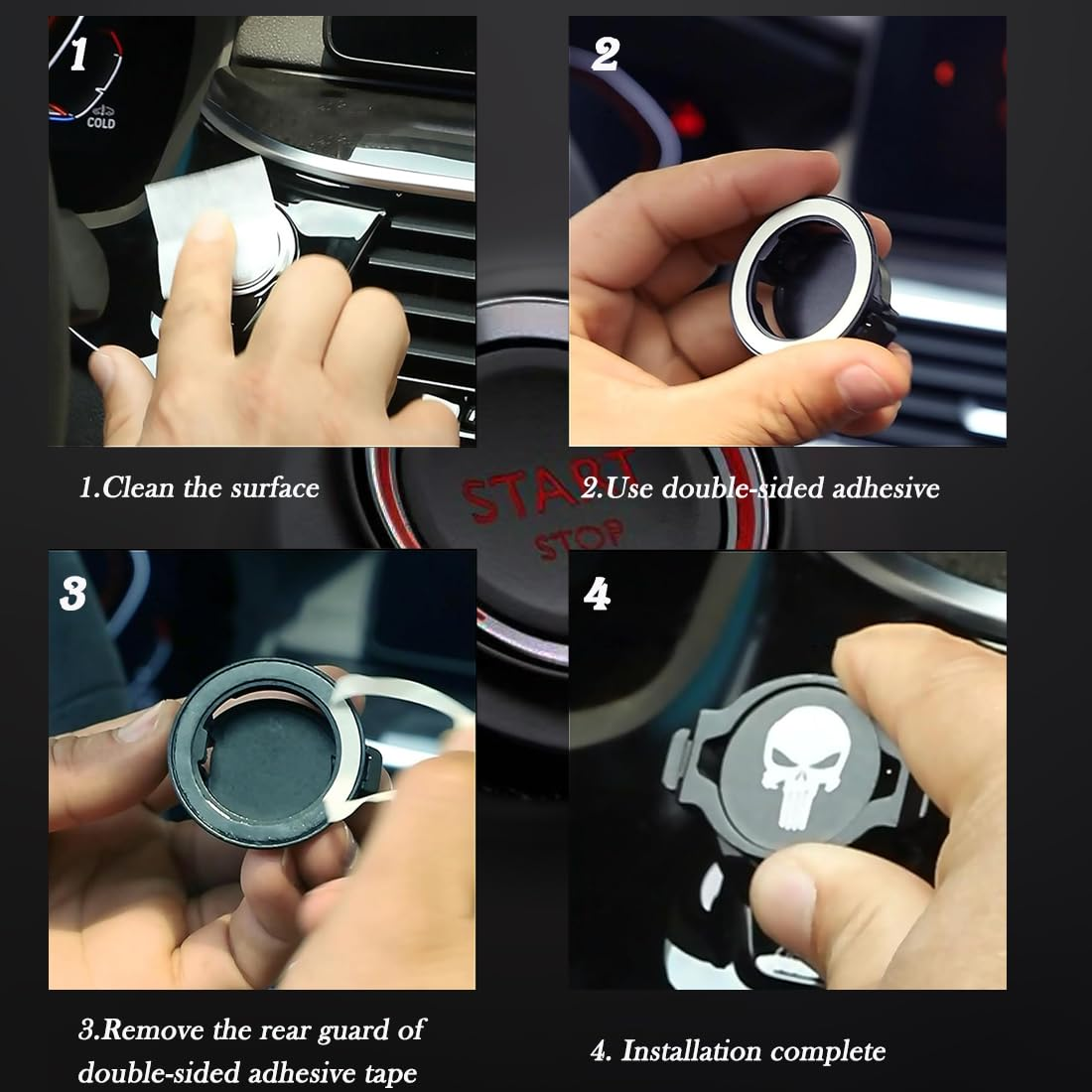 1

COLD

2

1.Clean the surface

START

STOP

2.Use double-sided adhesive

3

4

3.Remove the rear guard of double-sided adhesive tape

4. Installation complete