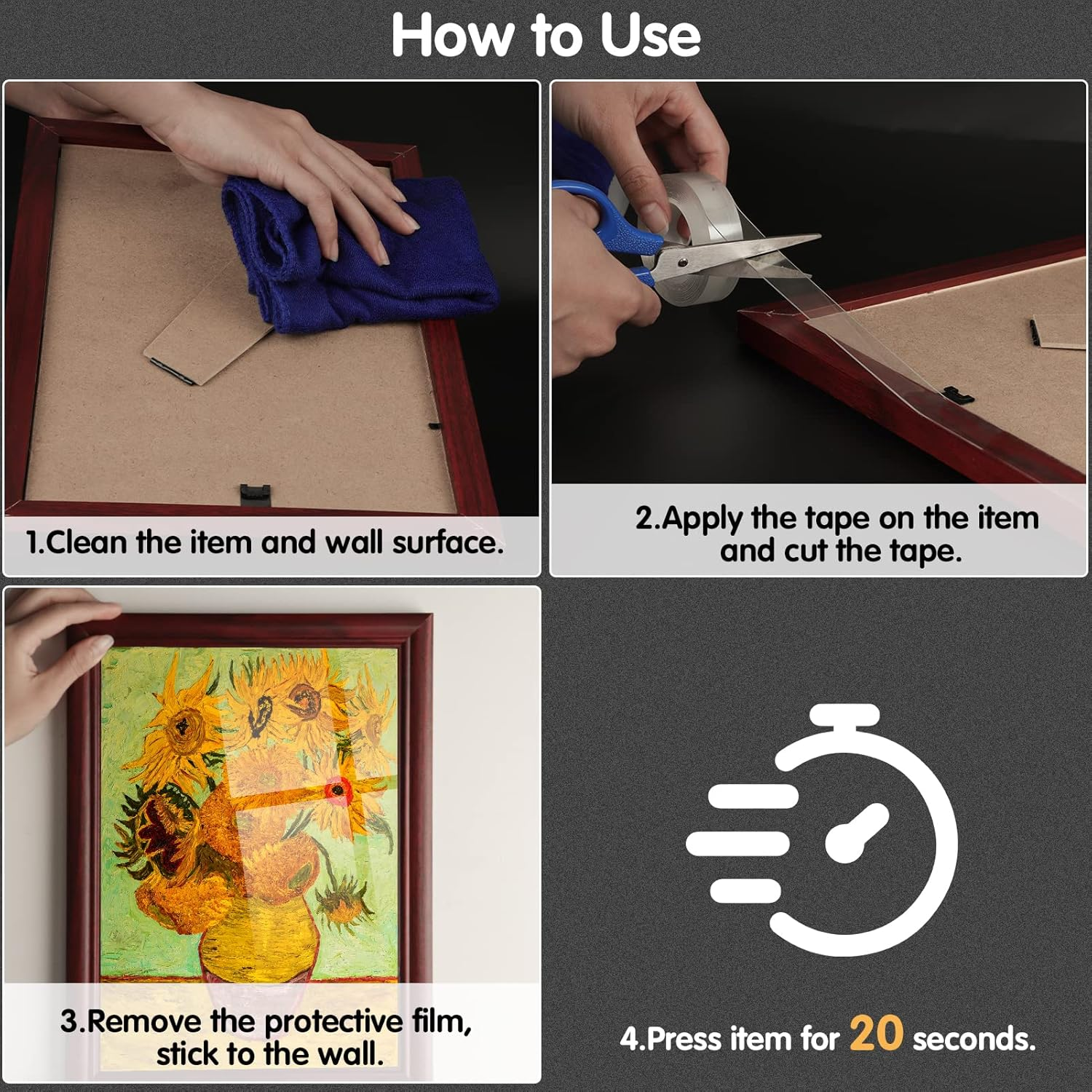 How to Use

1.Clean the item and wall surface.

2.Apply the tape on the item and cut the tape.

3.Remove the protective film, stick to the wall.

4.Press item for 20 seconds.