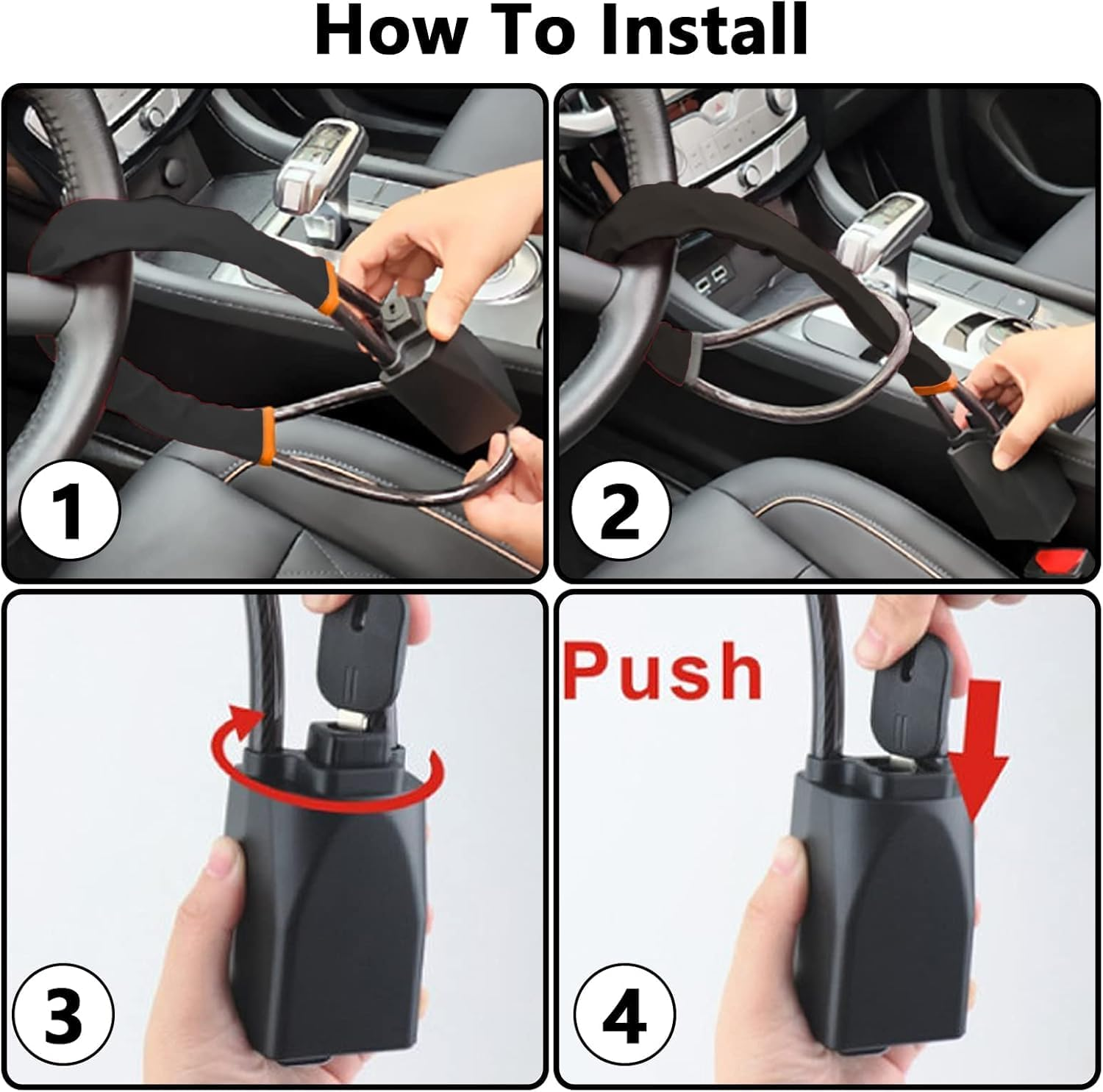 How To Install

1

2

3

Push

4