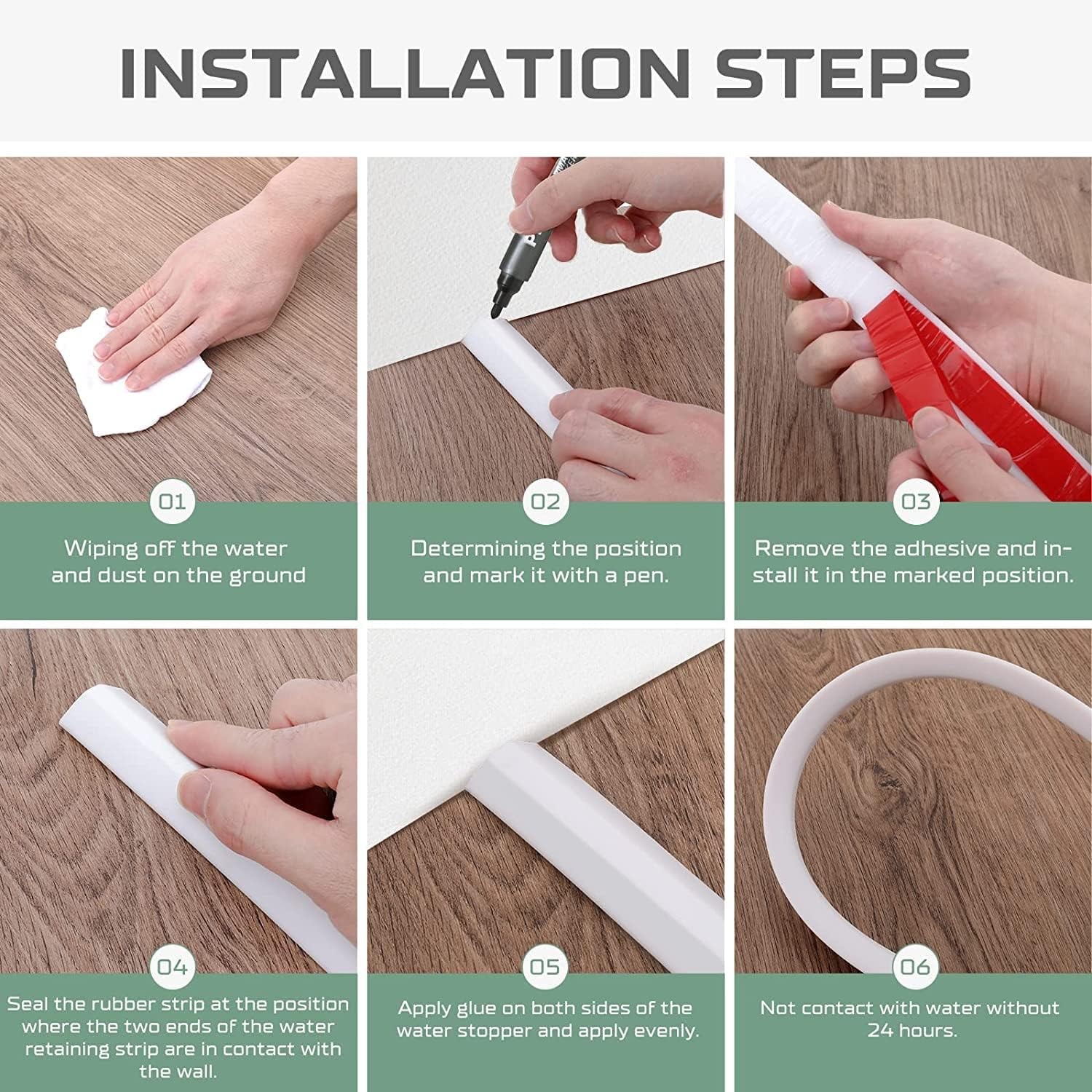 INSTALLATION STEPS

01
Wiping off the water and dust on the ground

02
Determining the position and mark it with a pen.

03
Remove the adhesive and install it in the marked position.

04
Seal the rubber strip at the position where the two ends of the water retaining strip are in contact with the wall.

05
Apply glue on both sides of the water stopper and apply evenly.

06
Not contact with water without 24 hours.